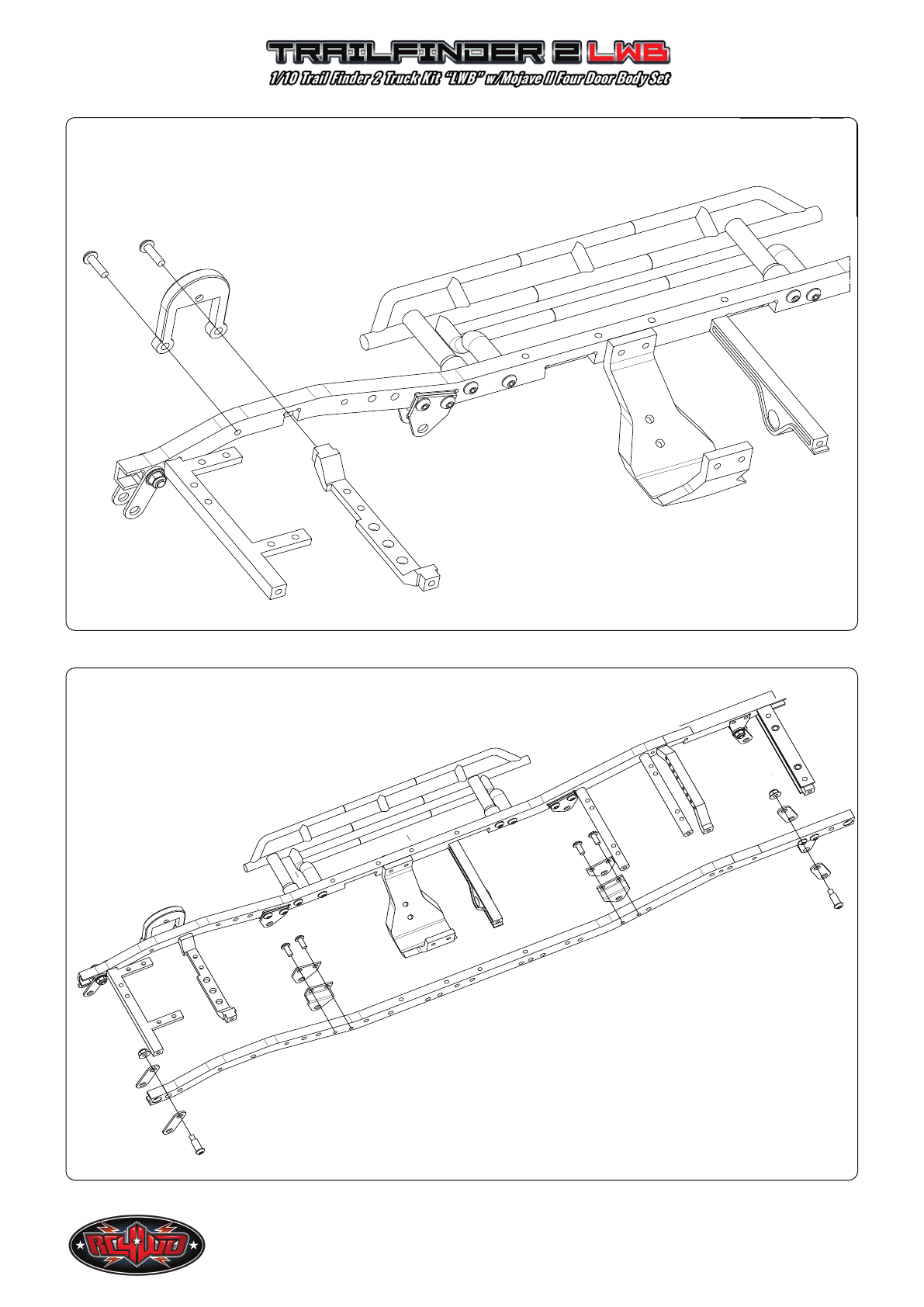 TRAILFINDER 2 LWB
1/10 Trail Finder 2 Truck Kit "LWB" w/Mojave II Four Door Body Set

RC4WD