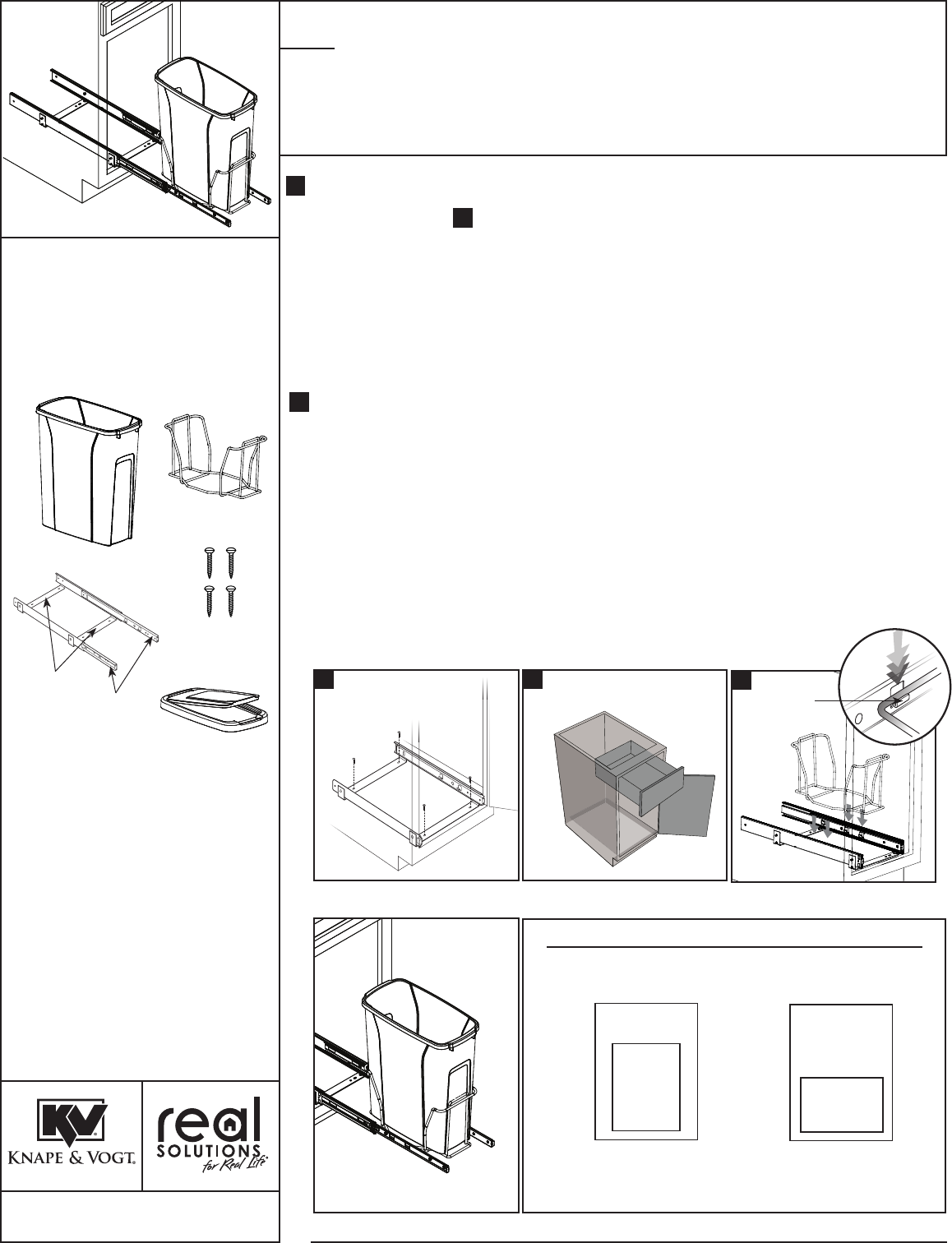 KV
KNAPE & VOGT.

real
SOLUTIONS
for Real Life