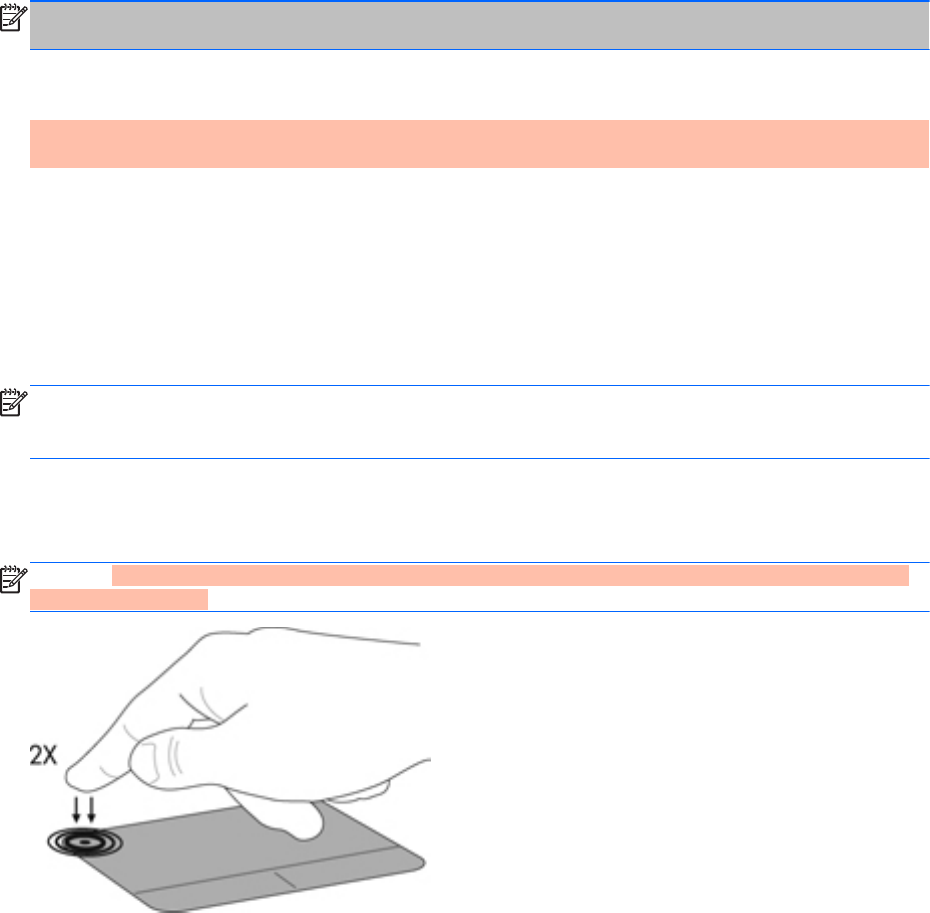 2X