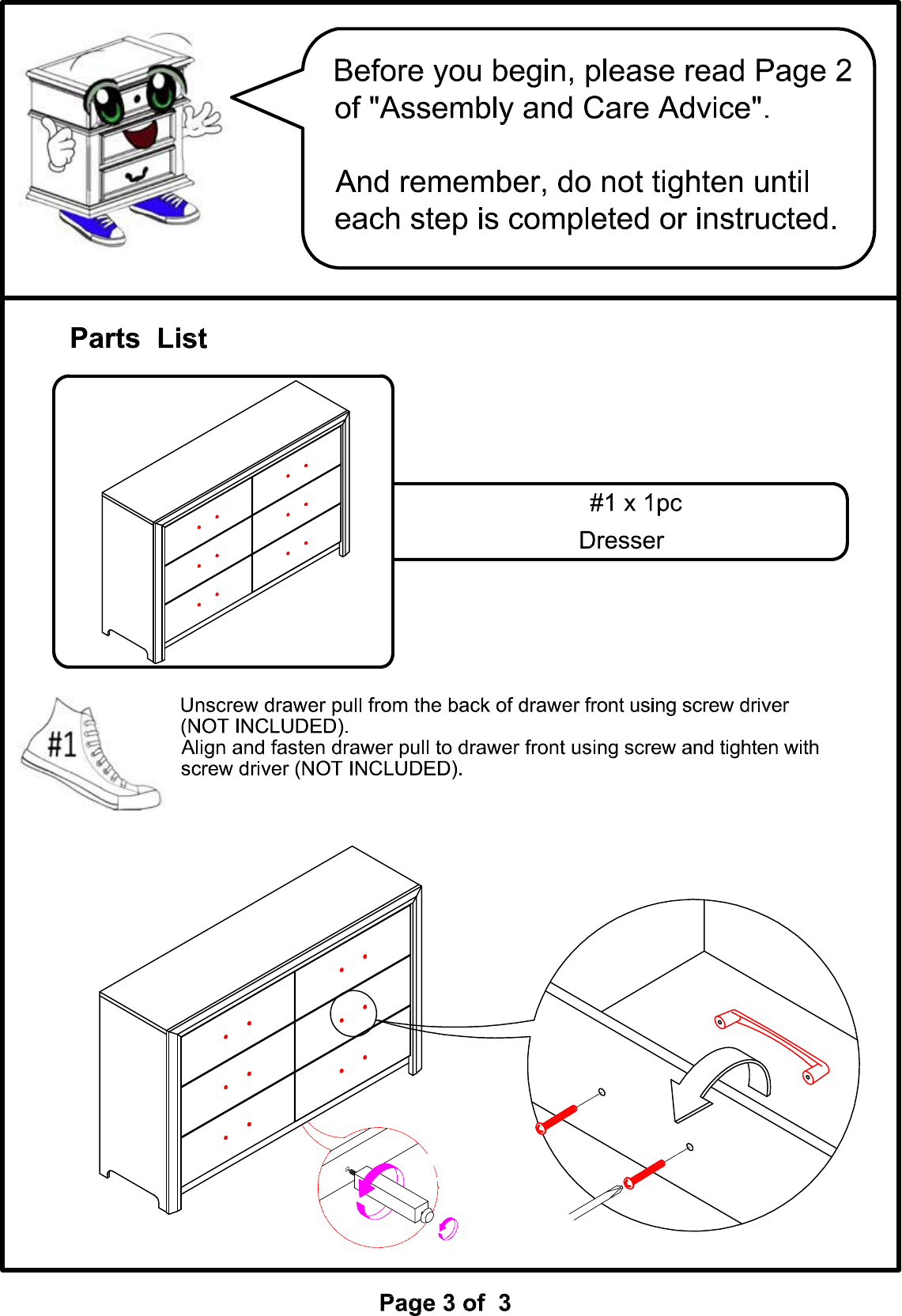 Before you begin, please read Page 2 of "Assembly and Care Advice".

And remember, do not tighten until each step is completed or instructed.

Parts List

#1 x 1pc
Dresser

#1

Unscrew drawer pull from the back of drawer front using screw driver (NOT INCLUDED).
Align and fasten drawer pull to drawer front using screw and tighten with screw driver (NOT INCLUDED).

Page 3 of 3