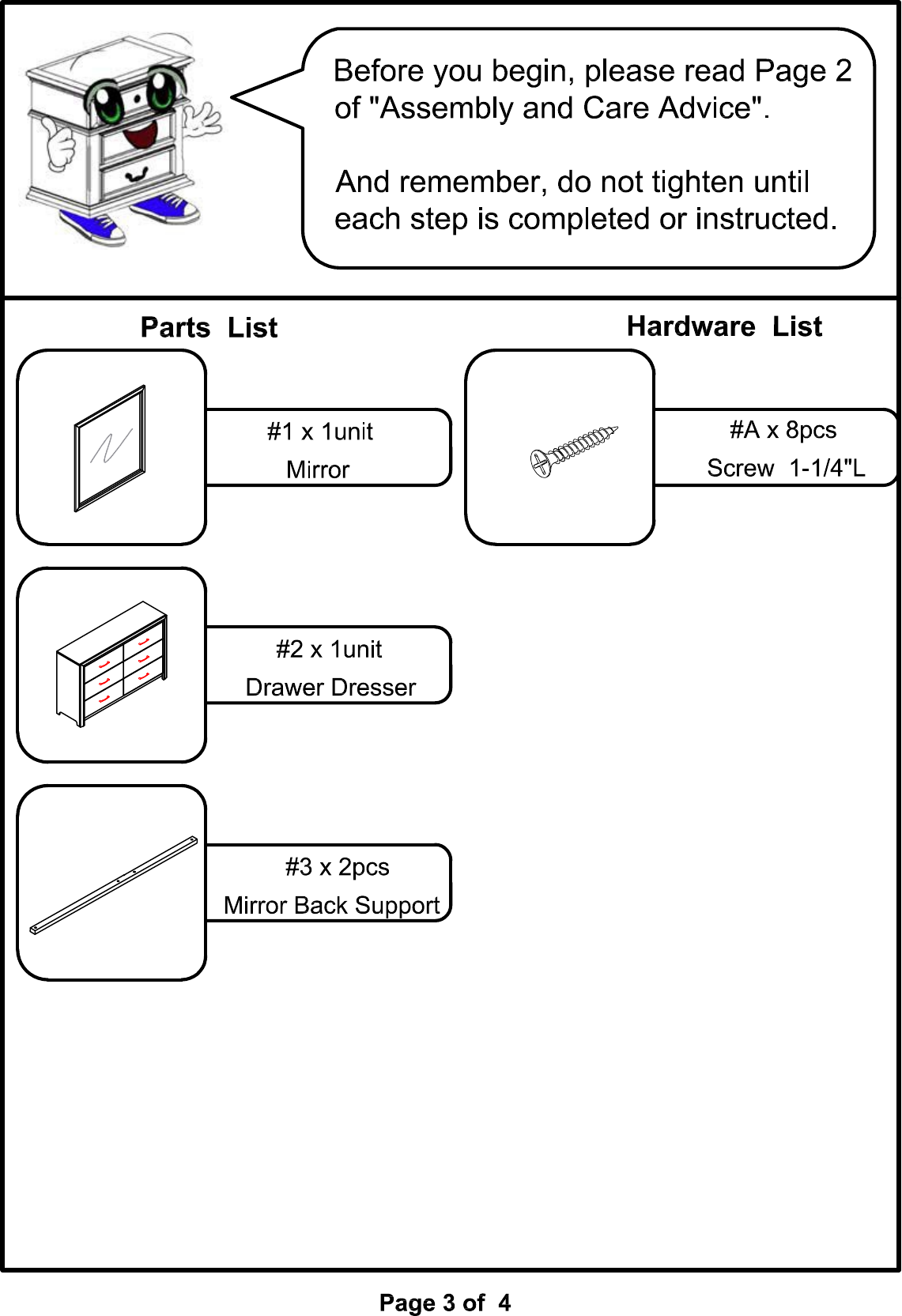 Before you begin, please read Page 2 of "Assembly and Care Advice".

And remember, do not tighten until each step is completed or instructed.

Parts List

#1 x 1unit
Mirror

#2 x 1unit
Drawer Dresser

#3 x 2pcs
Mirror Back Support

Hardware List

#A x 8pcs
Screw 1-1/4"L

Page 3 of 4