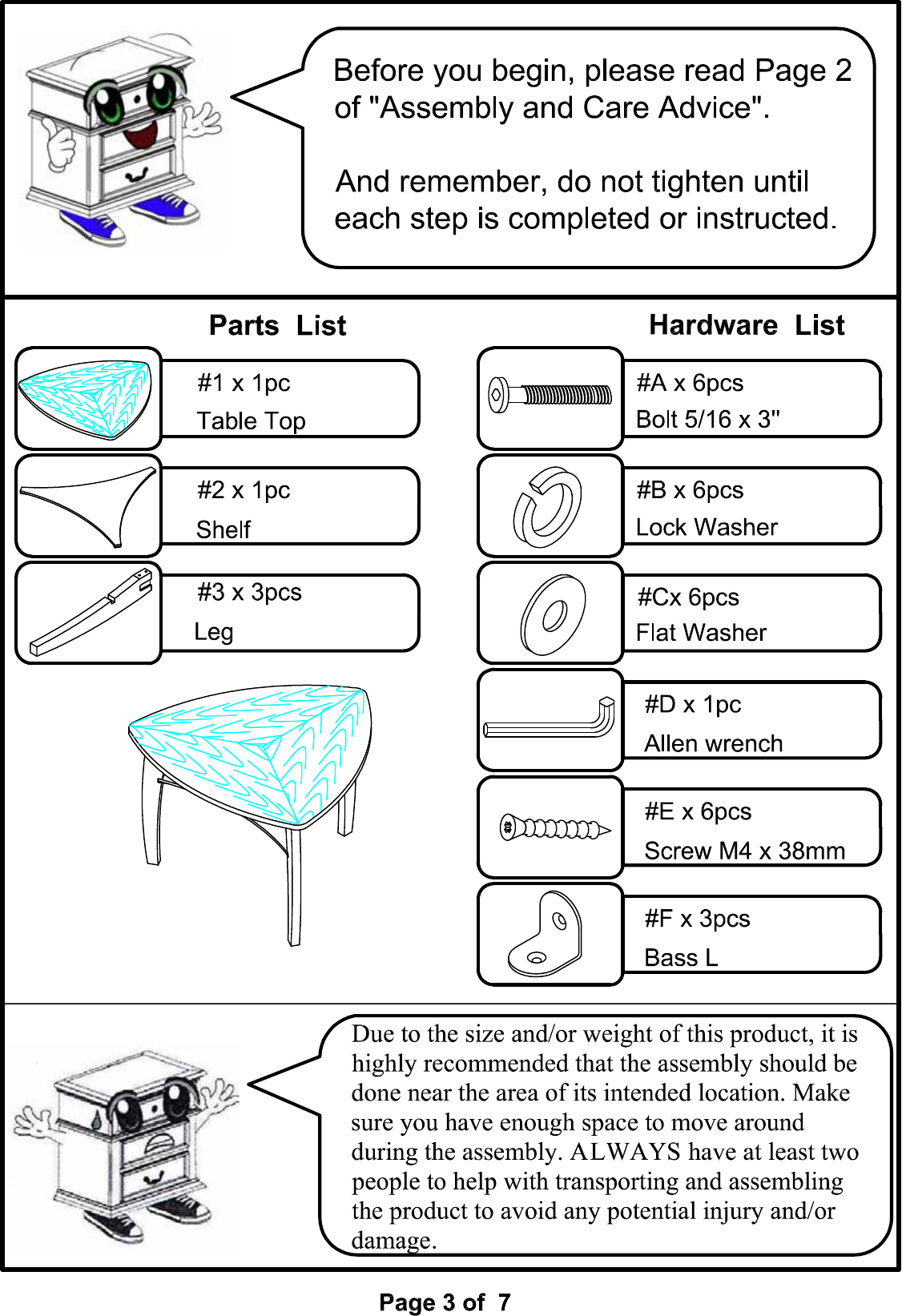 Before you begin, please read Page 2 of "Assembly and Care Advice".

And remember, do not tighten until each step is completed or instructed.

Parts List

#1 x 1pc
Table Top

#2 x 1pc
Shelf

#3 x 3pcs
Leg

Hardware List

#A x 6pcs
Bolt 5/16 x 3"

#B x 6pcs
Lock Washer

#Cx 6pcs
Flat Washer

#D x 1pc
Allen wrench

#E x 6pcs
Screw M4 x 38mm

#F x 3pcs
Bass L

Due to the size and/or weight of this product, it is highly recommended that the assembly should be done near the area of its intended location. Make sure you have enough space to move around during the assembly. ALWAYS have at least two people to help with transporting and assembling the product to avoid any potential injury and/or damage.

Page 3 of 7