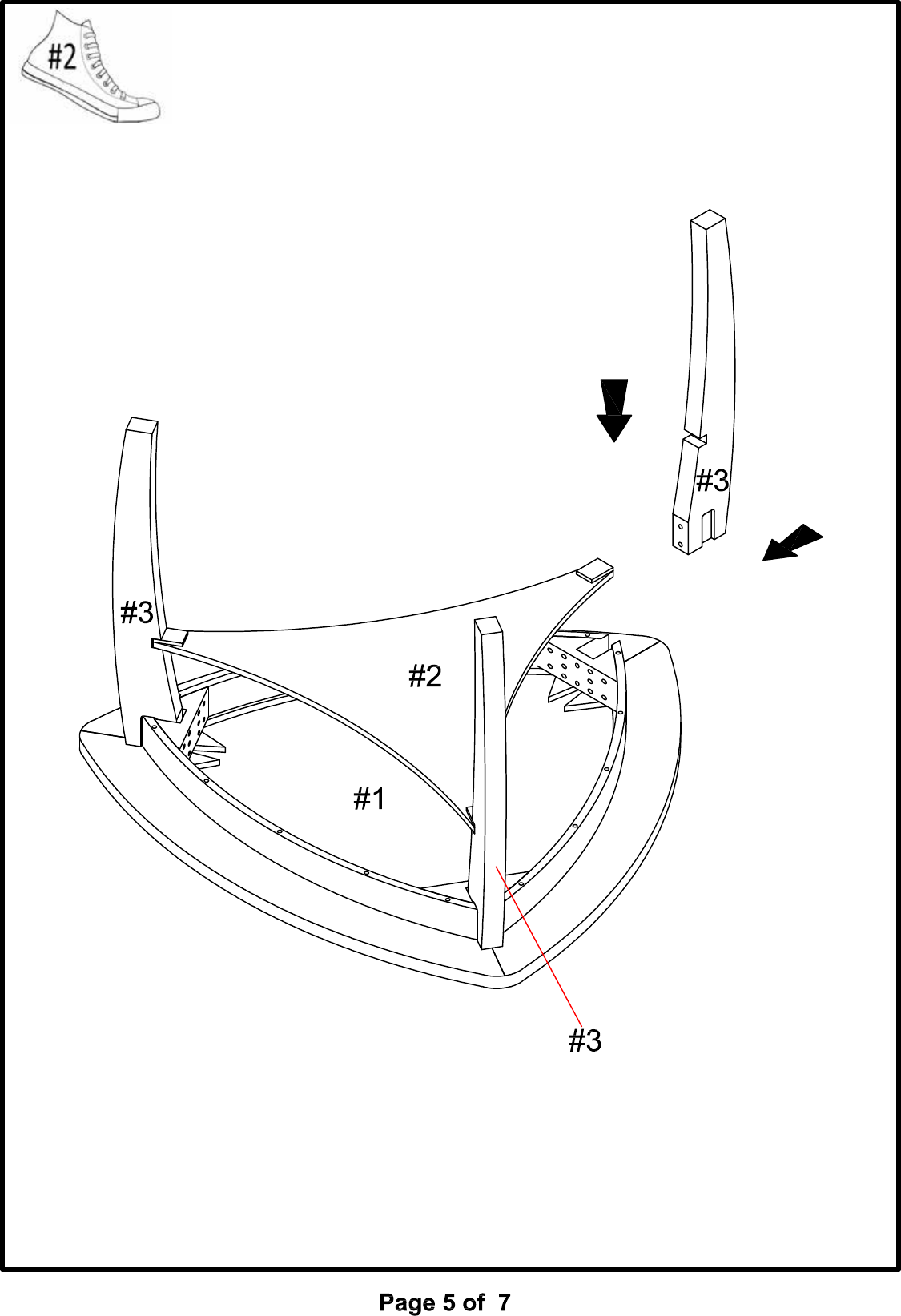 #2

#3

#3

#2

#1

#3

Page 5 of 7