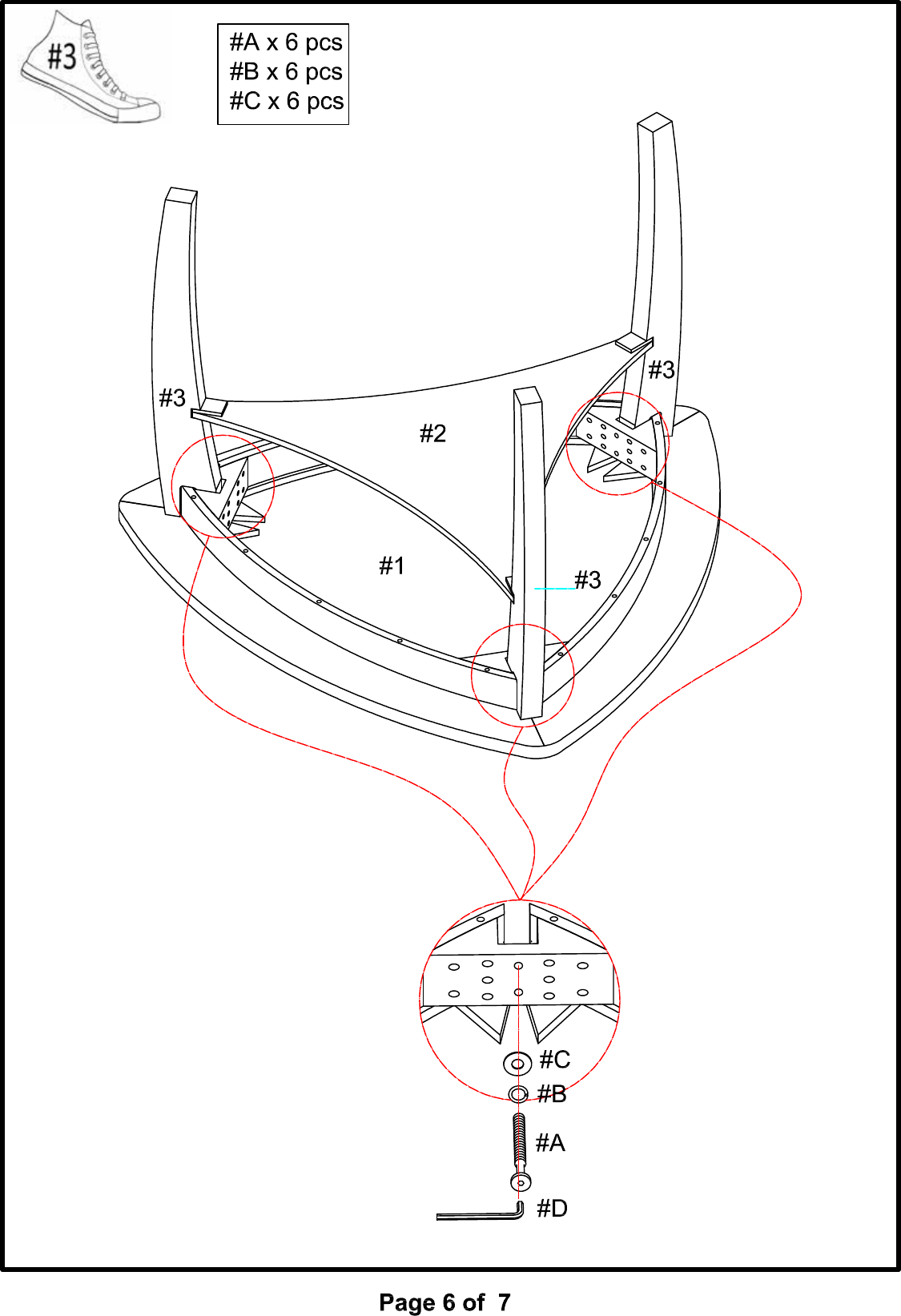 #3

#A x 6 pcs
#B x 6 pcs
#C x 6 pcs

#3
#3
#2
#1
#3

#C
#B
#A
#D

Page 6 of 7