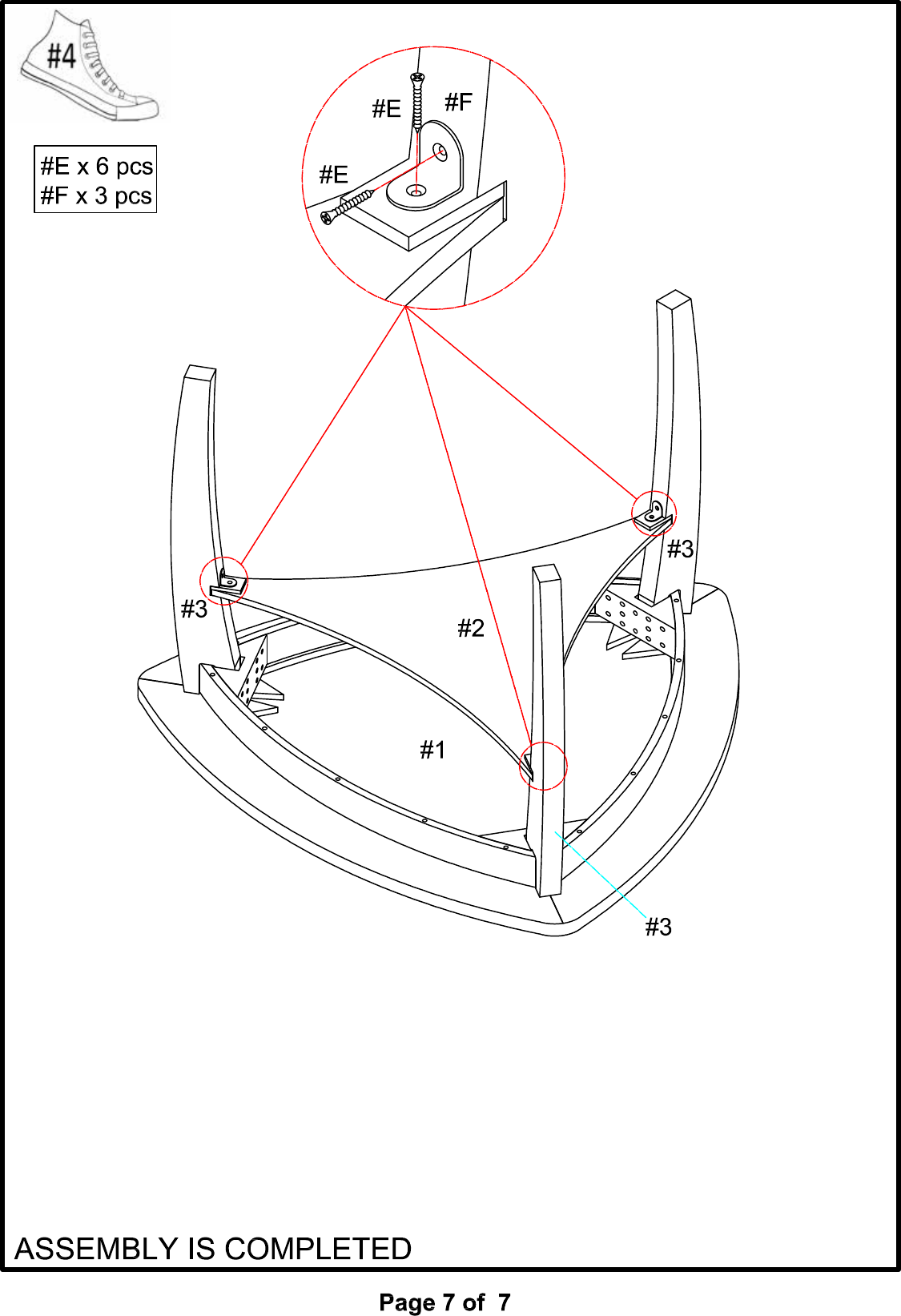 #4

#E x 6 pcs
#F x 3 pcs

#E
#F
#E

#3
#3
#2
#1
#3

ASSEMBLY IS COMPLETED

Page 7 of 7