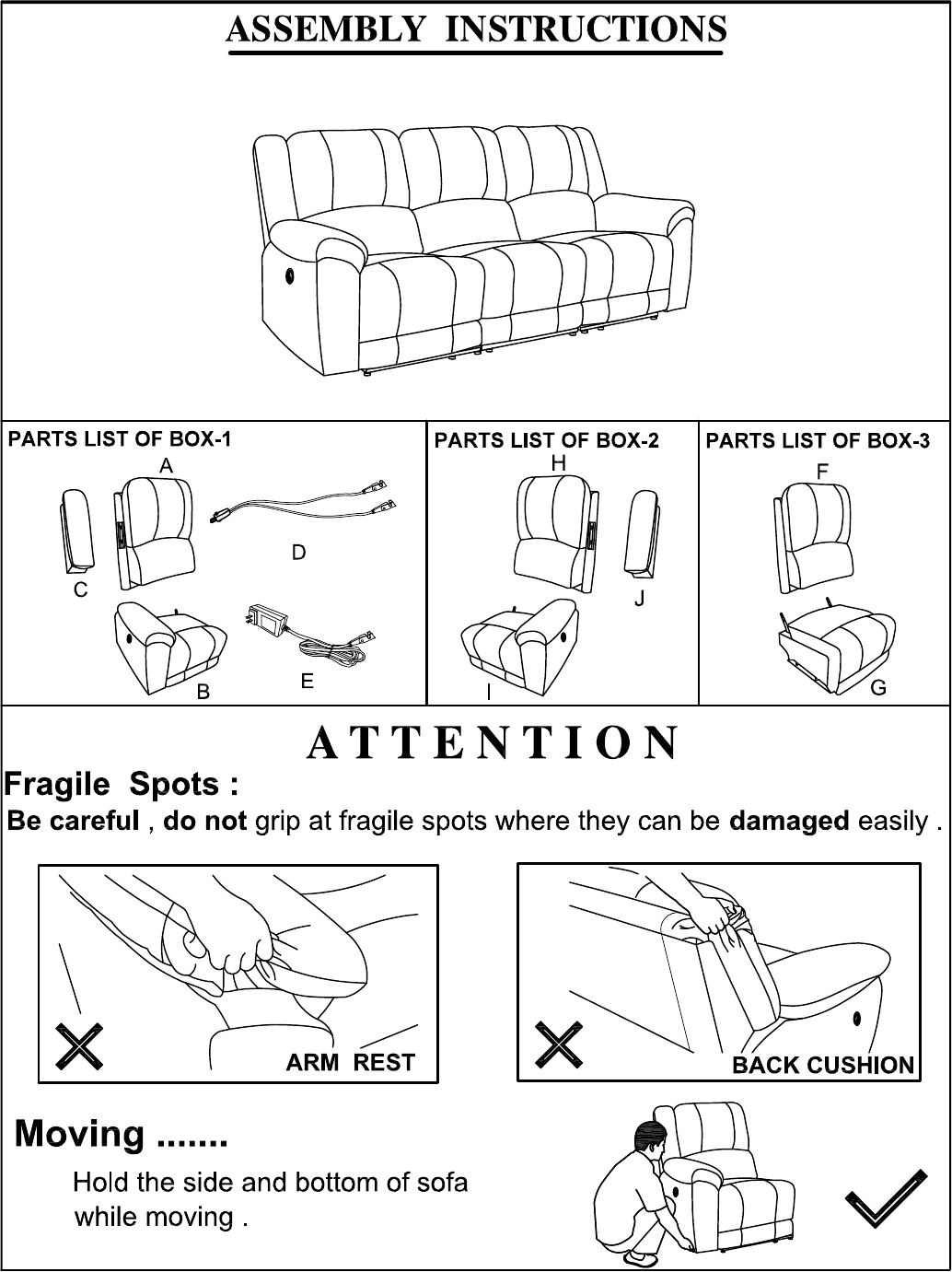 ASSEMBLY INSTRUCTIONS

PARTS LIST OF BOX-1

A

C

D

B

E

PARTS LIST OF BOX-2

H

J

I

PARTS LIST OF BOX-3

F

G

ATTENTION

Fragile Spots :

Be careful , do not grip at fragile spots where they can be damaged easily .

ARM REST

BACK CUSHION

Moving .......

Hold the side and bottom of sofa while moving .