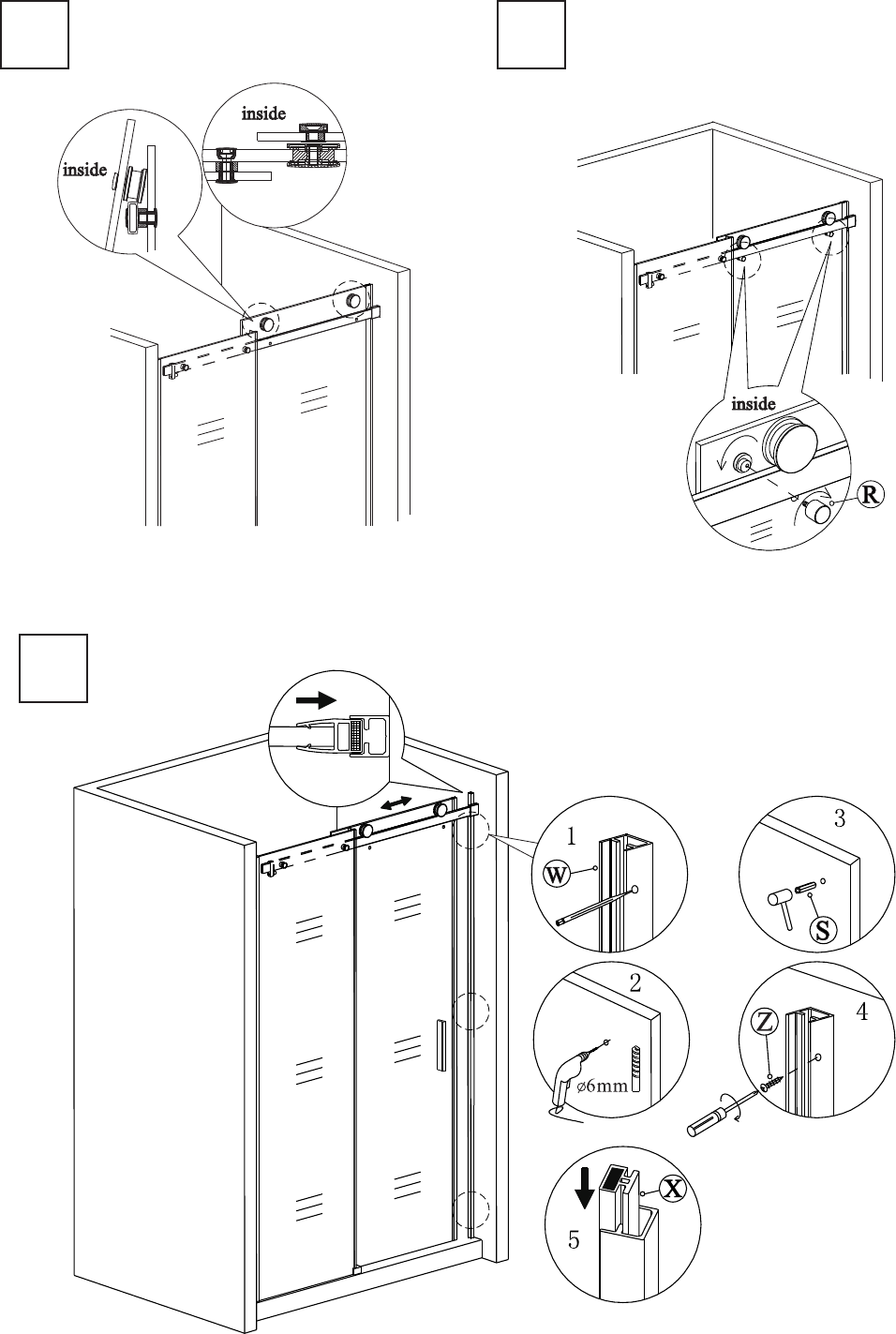 inside

inside

inside

R

1

W

3

S

2

ø6mm

Z

4

5

X