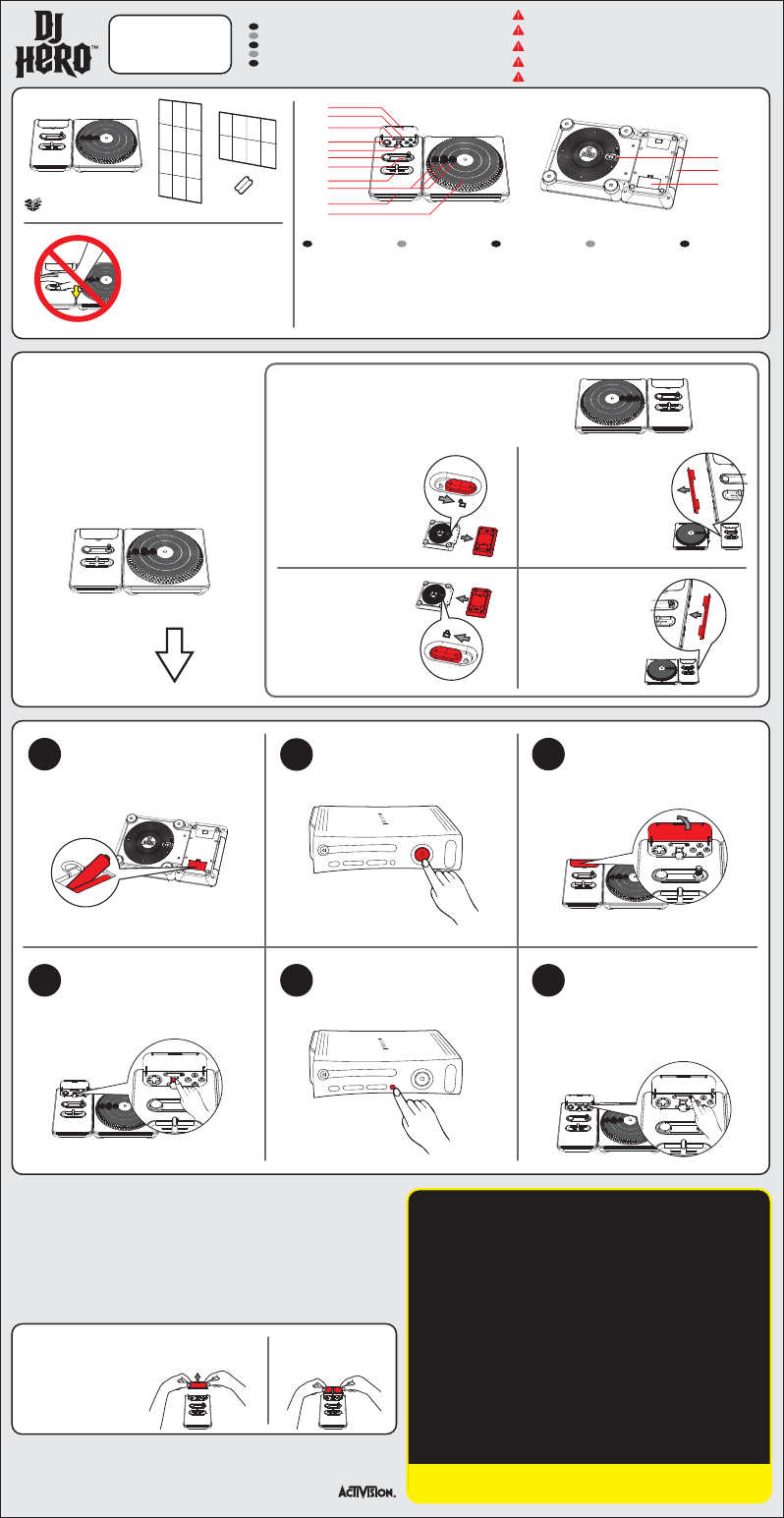 DJ HERO™

ACTIVISION.