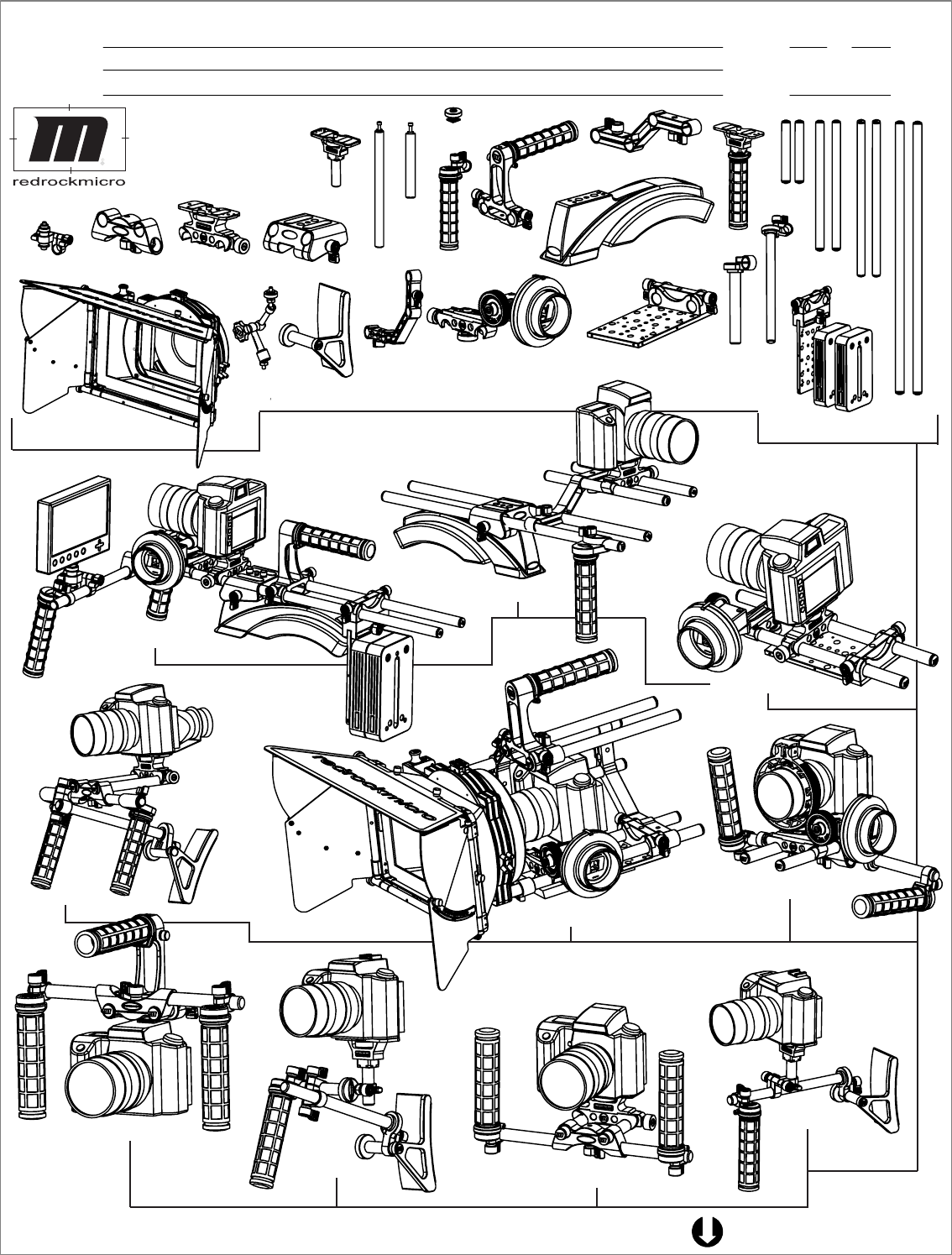 redrockmicro

redrockmicro