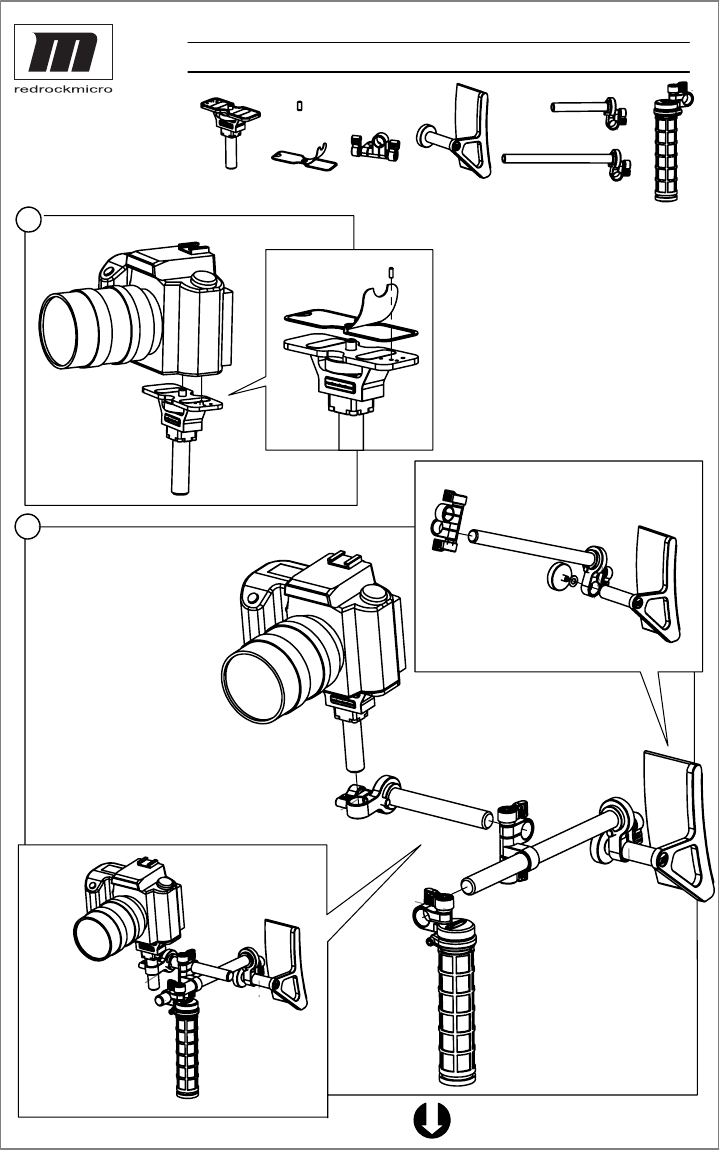 redrockmicro