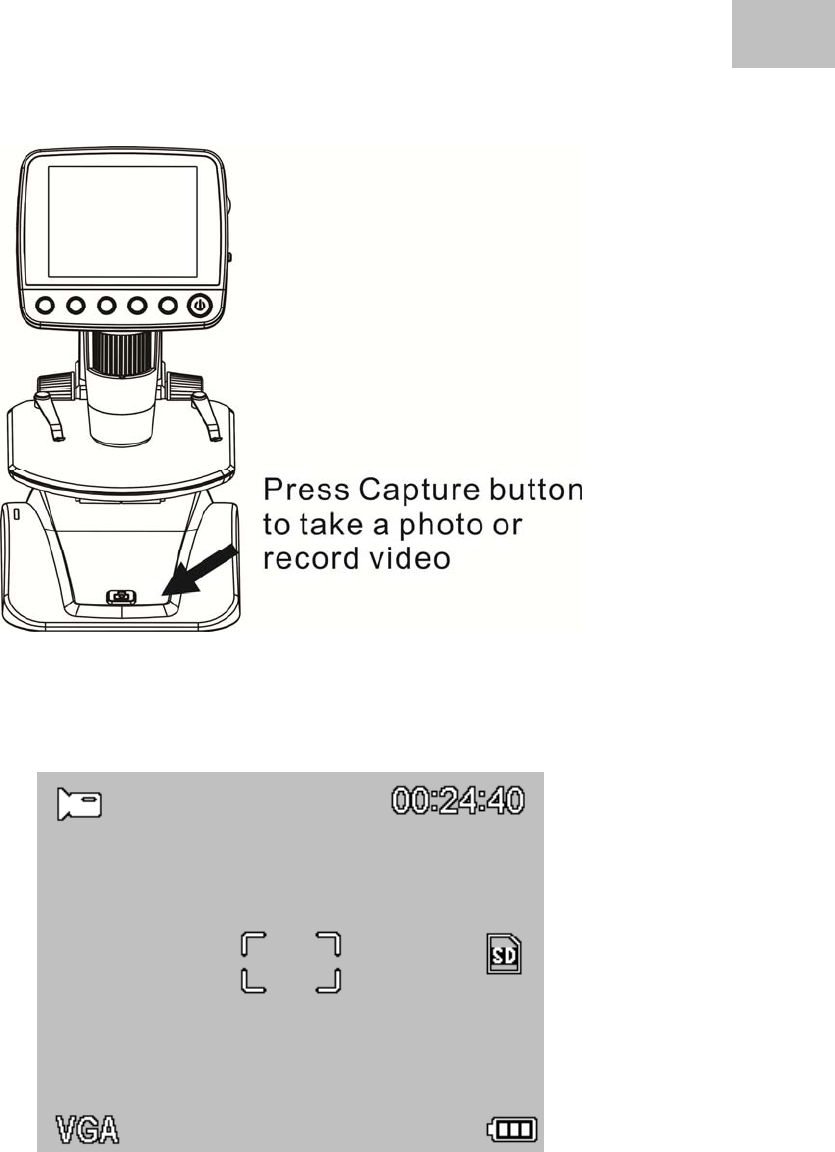 Press Capture button to take a photo or record video

00:24:40

SD

VGA