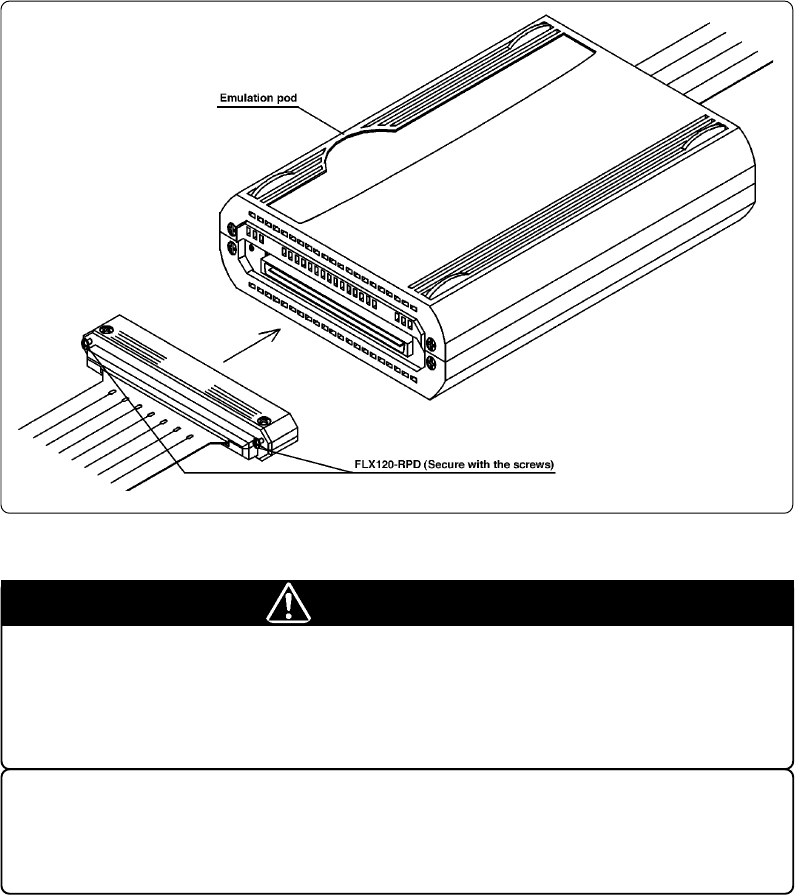 Emulation pod

FLX120-RPD (Secure with the screws)