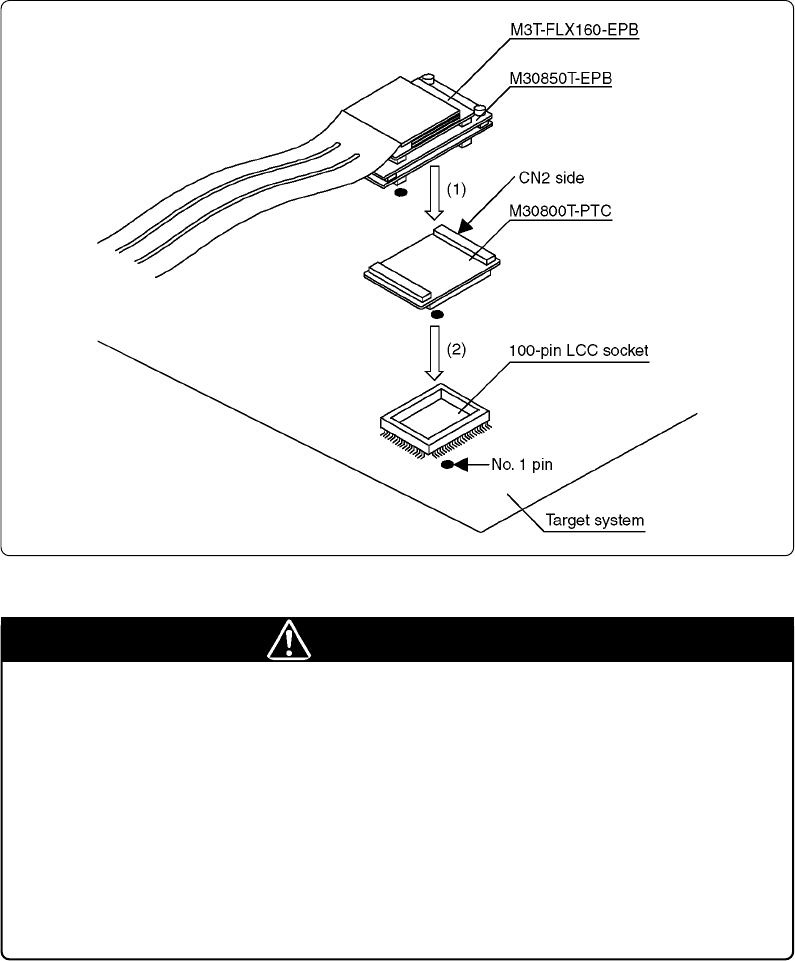 M3T-FLX160-EPB

M30850T-EPB

(1)

CN2 side

M30800T-PTC

(2)

100-pin LCC socket

No. 1 pin

Target system