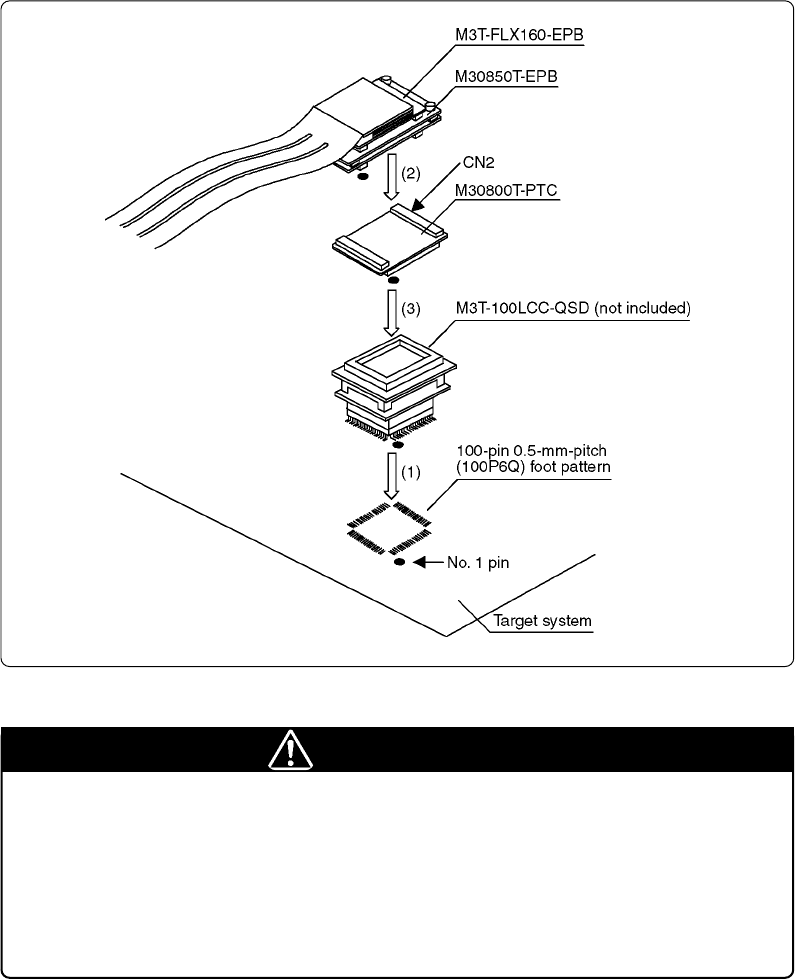 M3T-FLX160-EPB

M30850T-EPB

(2)

CN2

M30800T-PTC

(3)

M3T-100LCC-QSD (not included)

(1)

100-pin 0.5-mm-pitch (100P6Q) foot pattern

No. 1 pin

Target system