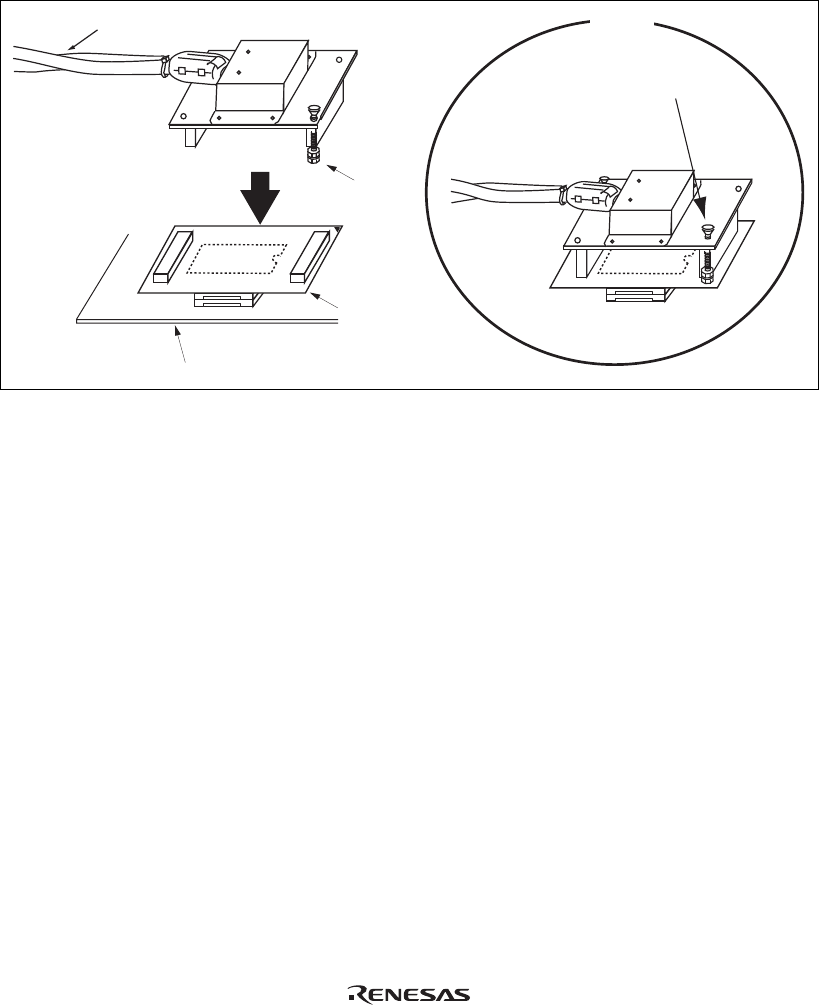 RENESAS