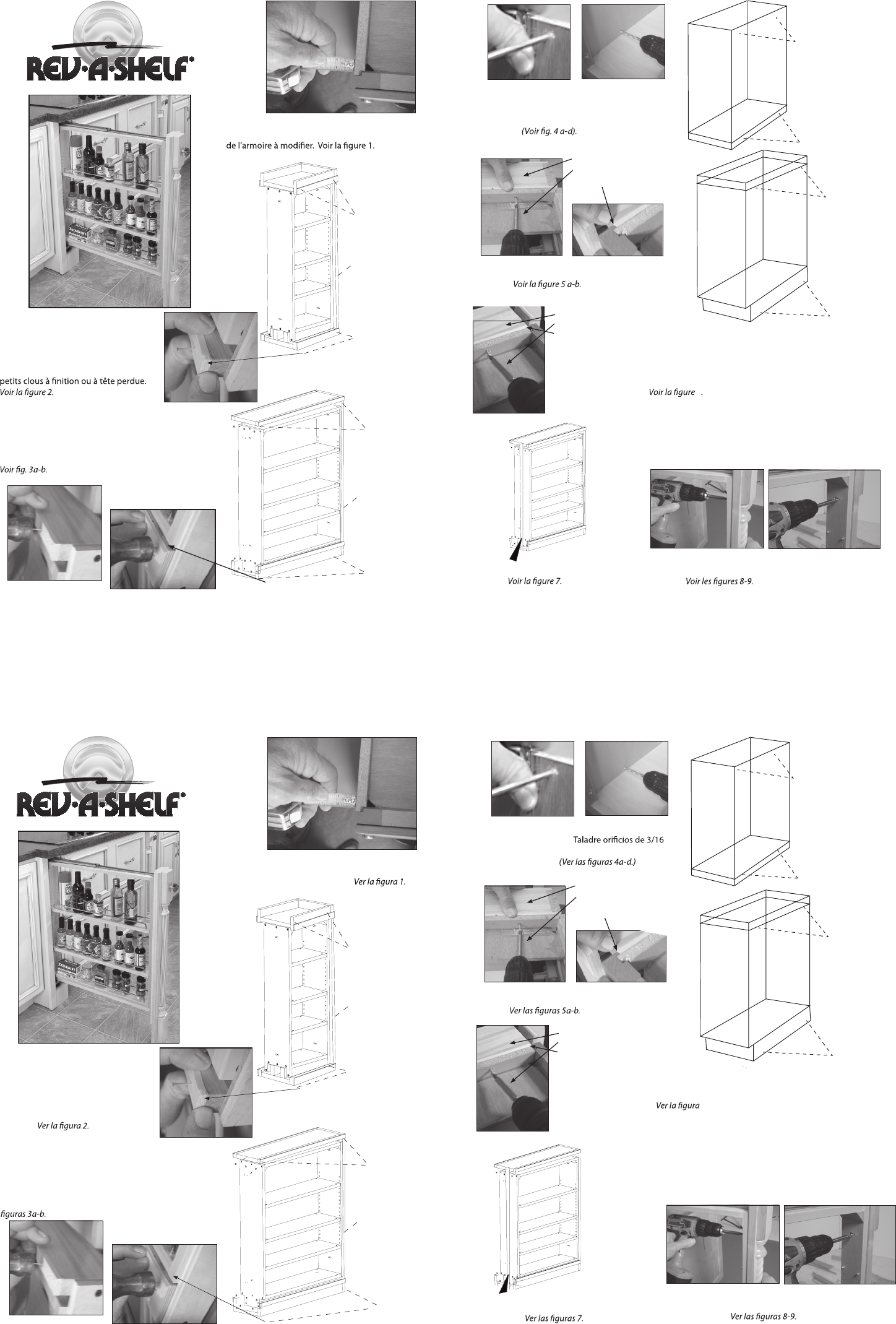 REV·A·SHELF®

de l'armoire à modifier. Voir la figure 1.

petits clous à finition ou à tête perdue.
Voir la figure 2.

Voir fig. 3a-b.

(Voir fig. 4 a-d).

Voir la figure 5 a-b.

Voir la figure .

Voir la figure 7.

Voir les figures 8-9.

REV·A·SHELF®

Ver la figura 1.

Ver la figura 2.

figuras 3a-b.

Taladre orificios de 3/16

(Ver las figuras 4a-d.)

Ver las figuras 5a-b.

Ver la figura

Ver las figuras 7.

Ver las figuras 8-9.