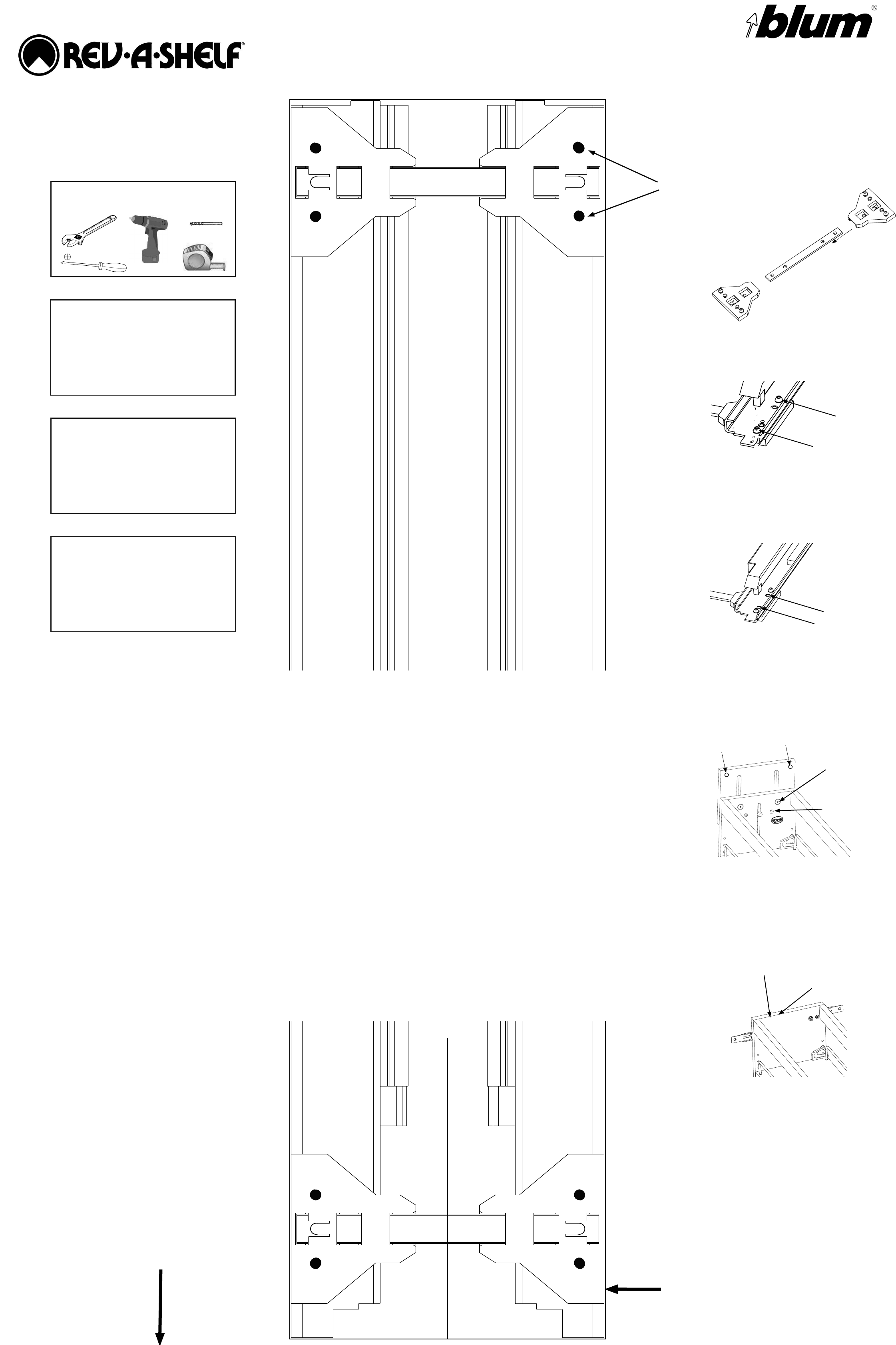 REV·A·SHELF®

blum®