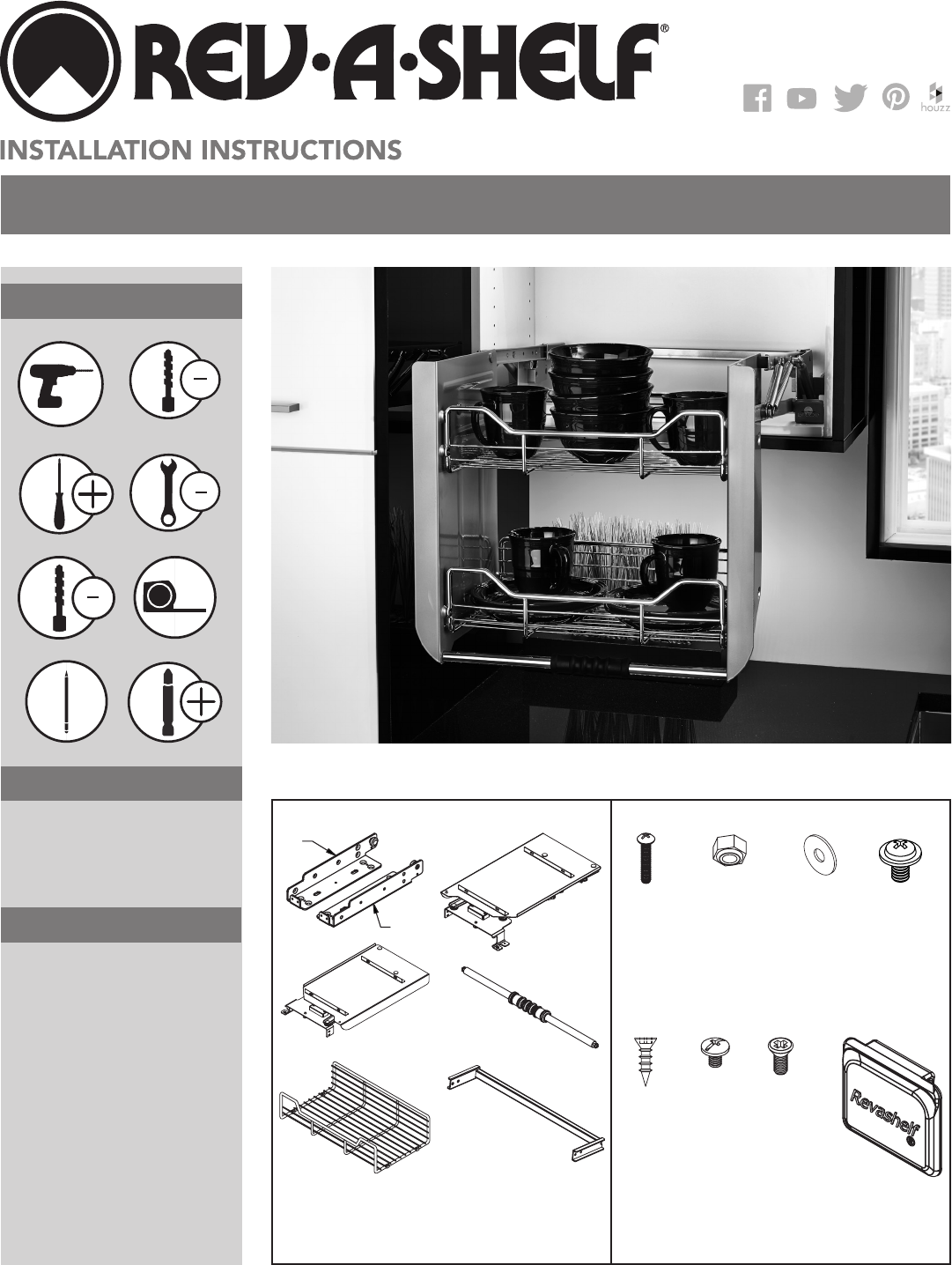 REV·A·SHELF®

houzz

INSTALLATION INSTRUCTIONS

Revashelf