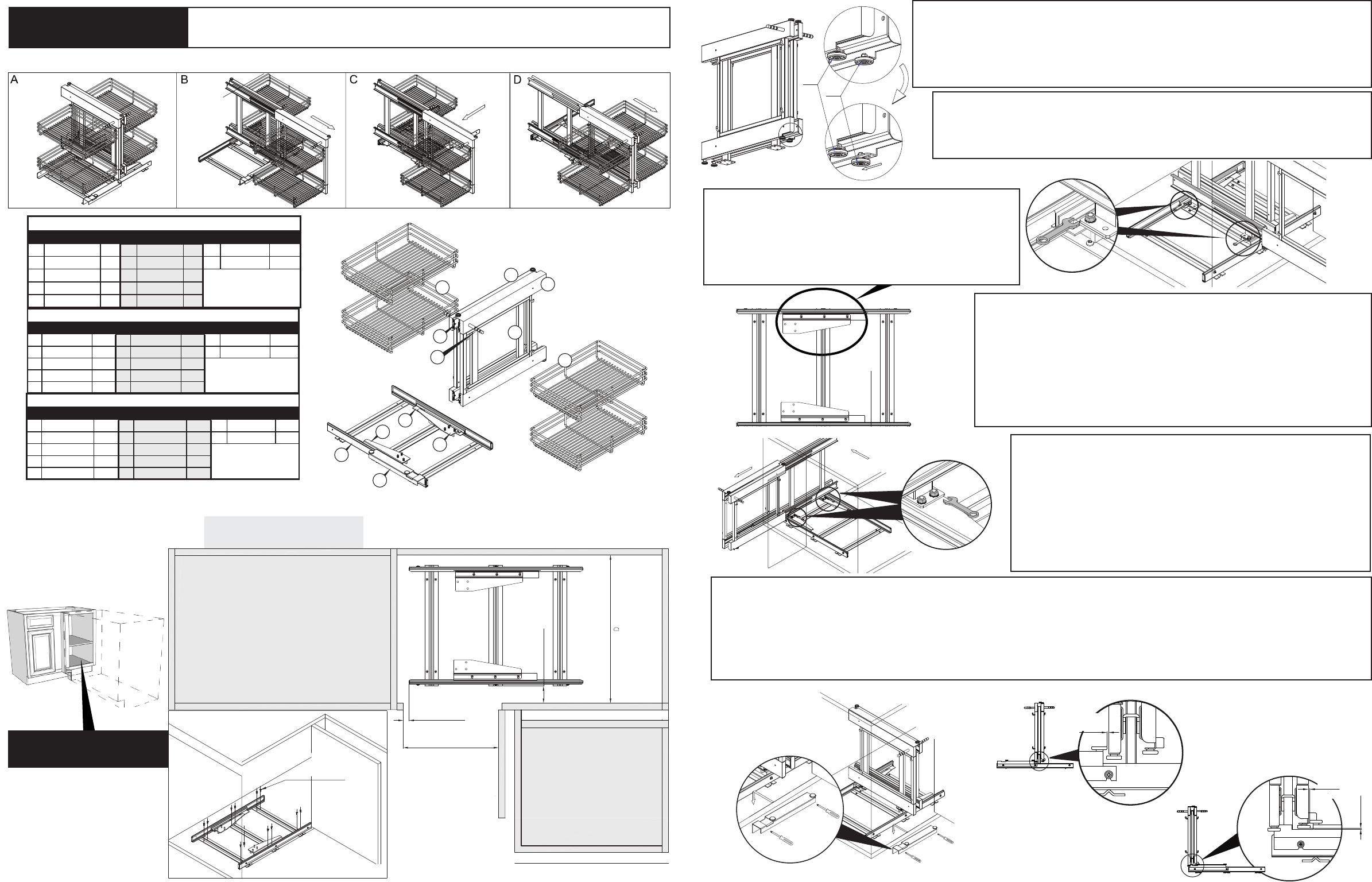 A

B

C

D