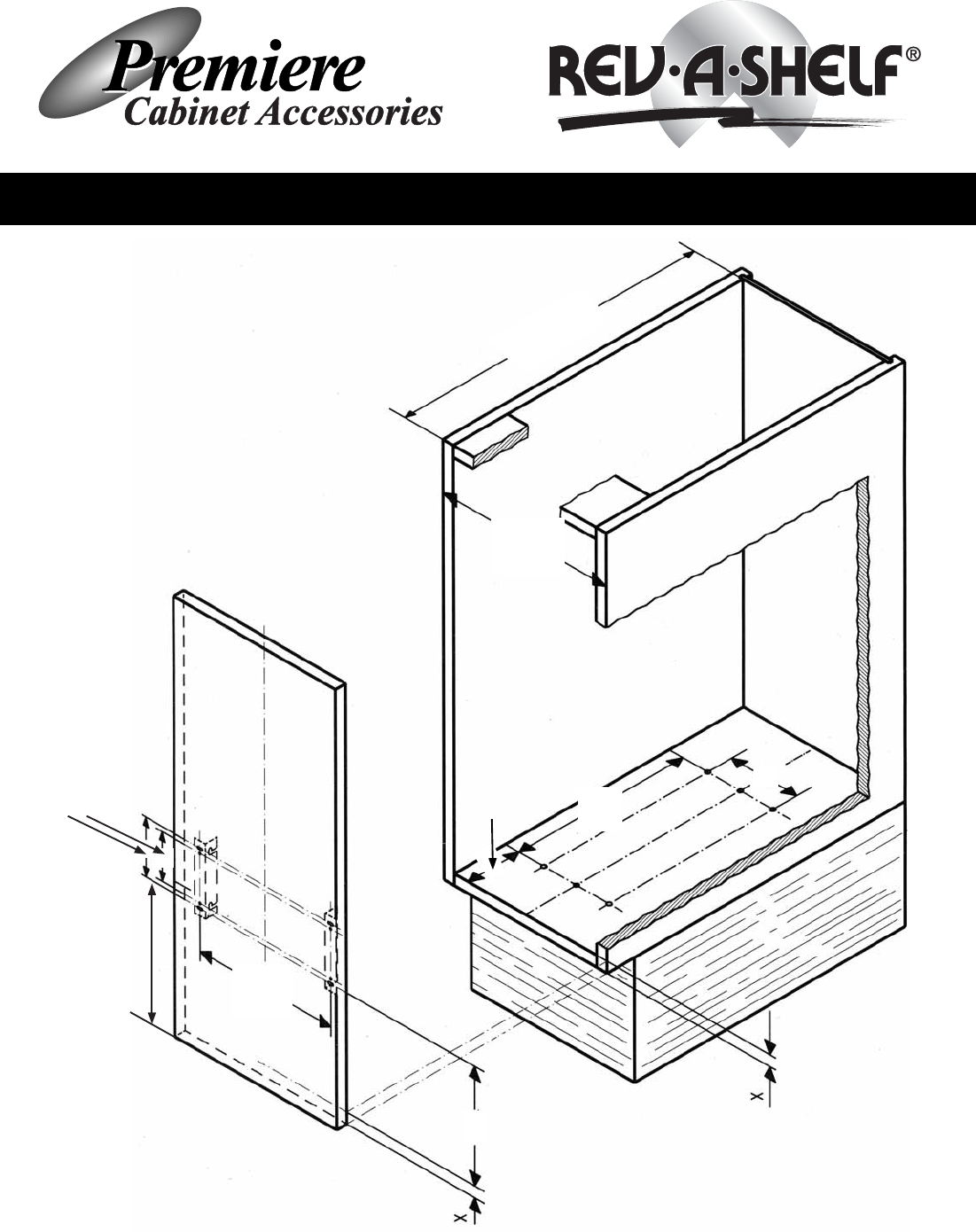 Premiere
Cabinet Accessories

REV·A·SHELF®

x

x