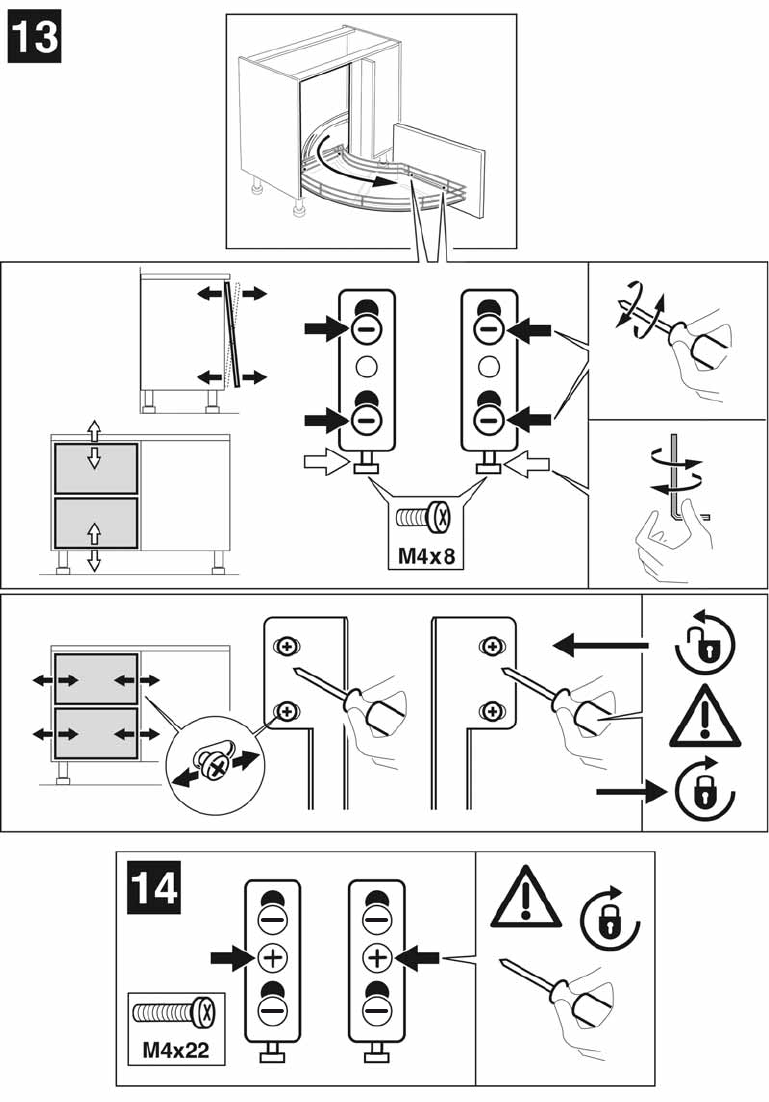 13

M4x8

14

M4x22