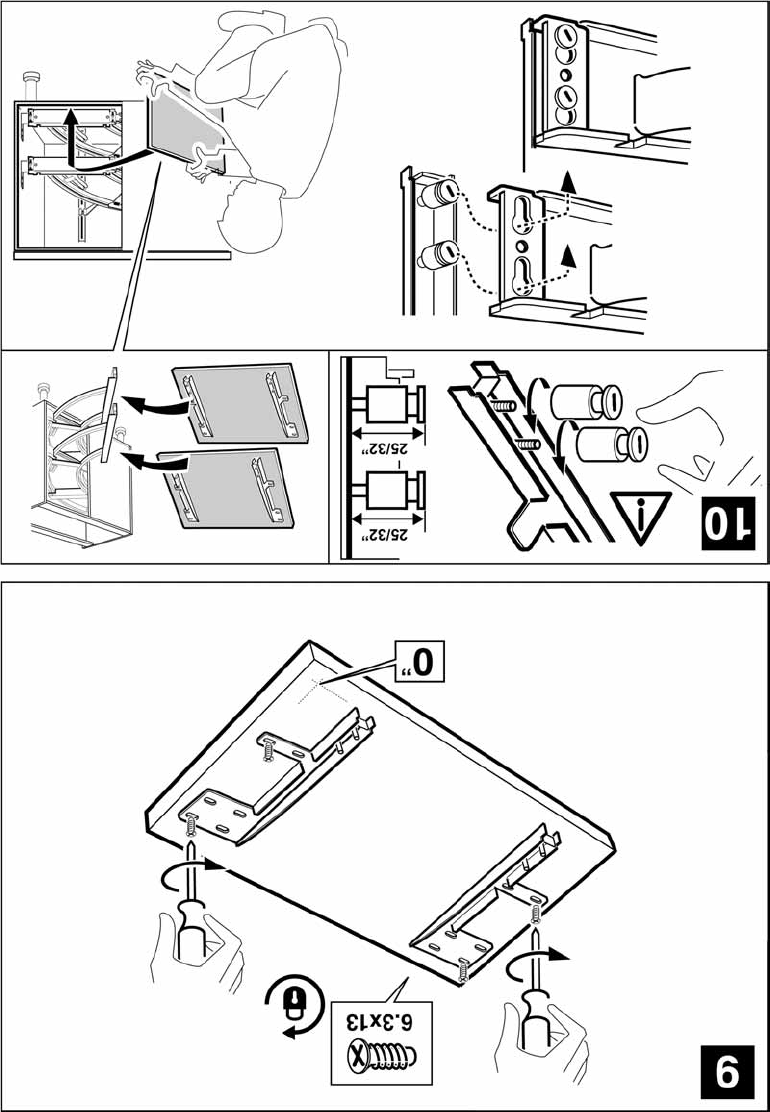 25/32"

25/32"

10

0"

6.3x13

9