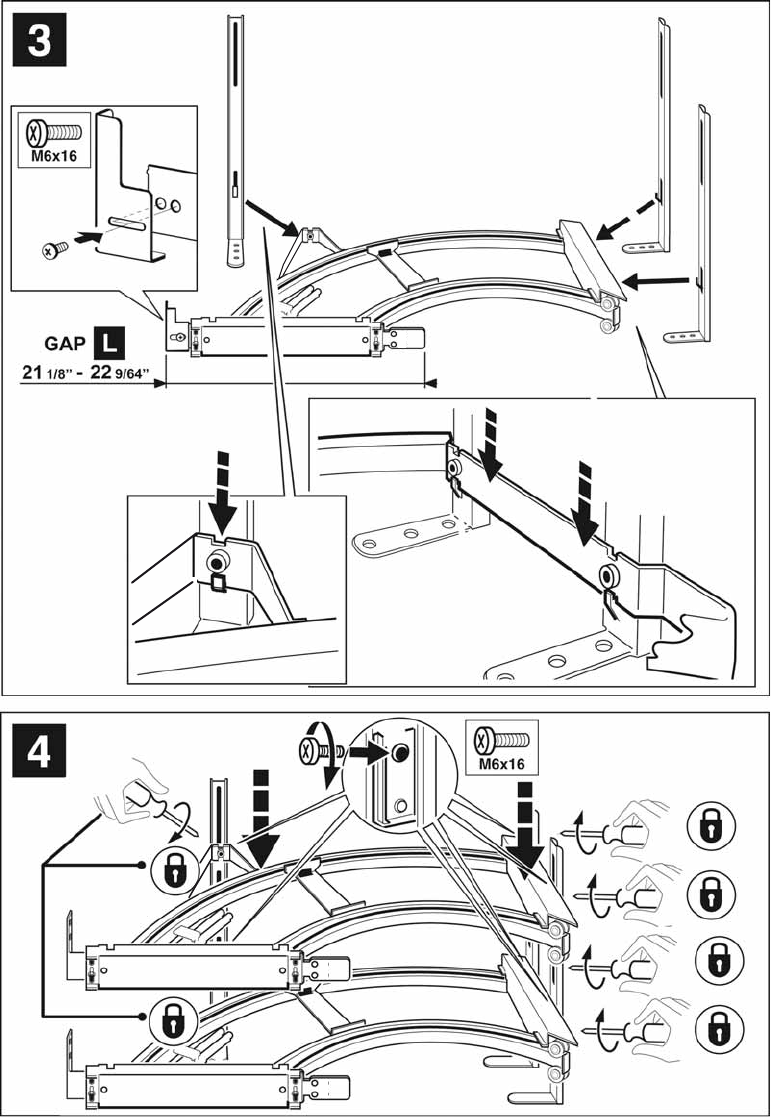 3

M6x16

GAP L

21 1/8" - 22 9/64"

4

M6x16