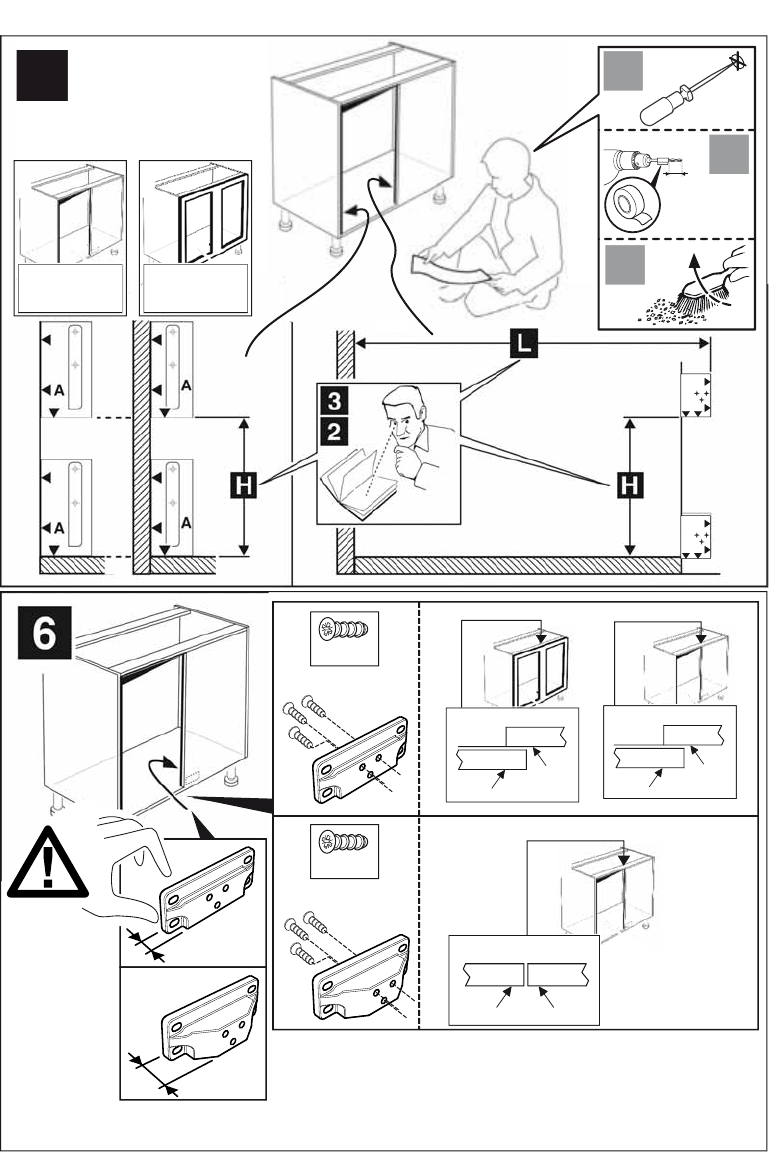 A
A
A
A
H
3
2
L
H
6