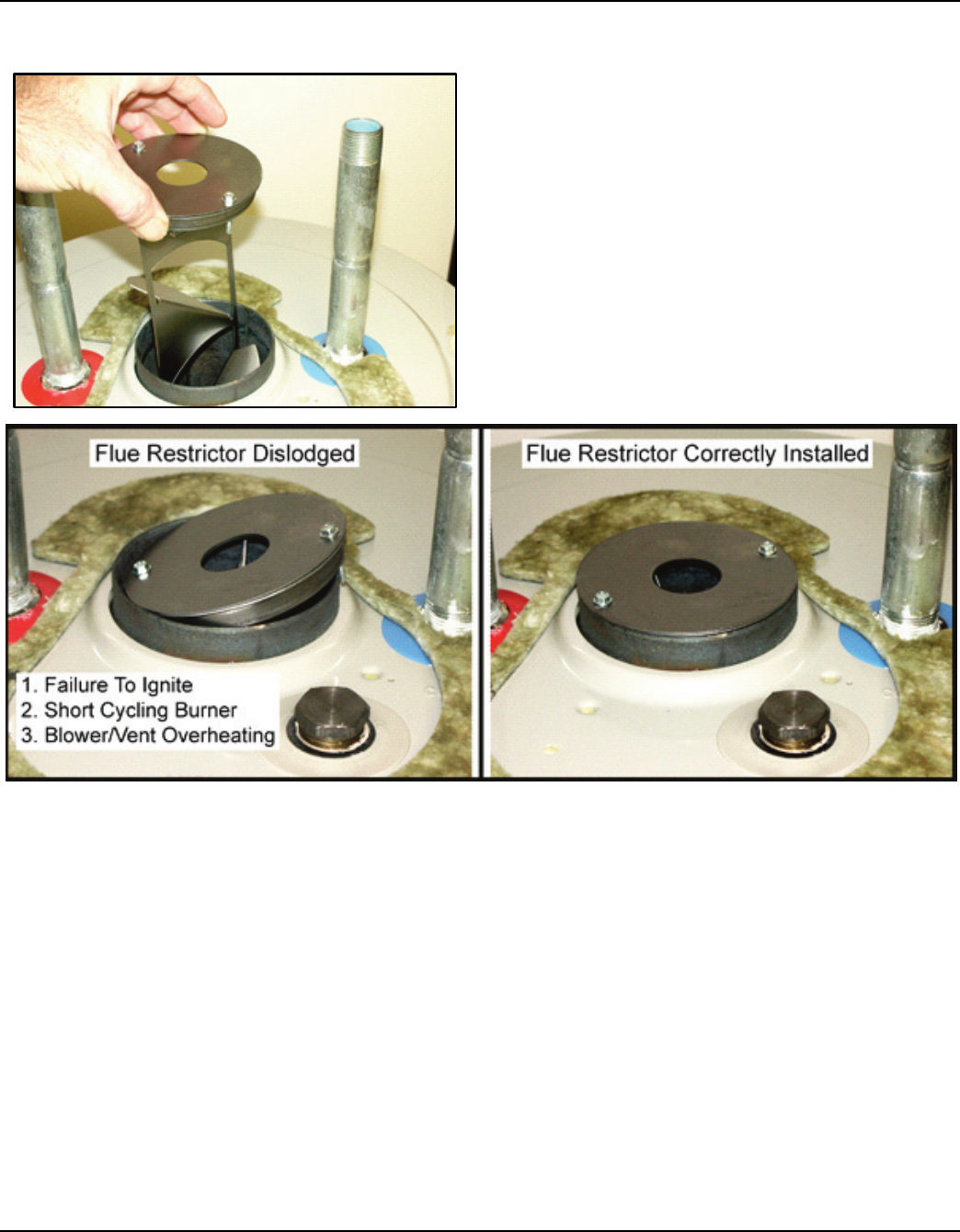 Flue Restrictor Dislodged

1. Failure To Ignite
2. Short Cycling Burner
3. Blower/Vent Overheating

Flue Restrictor Correctly Installed