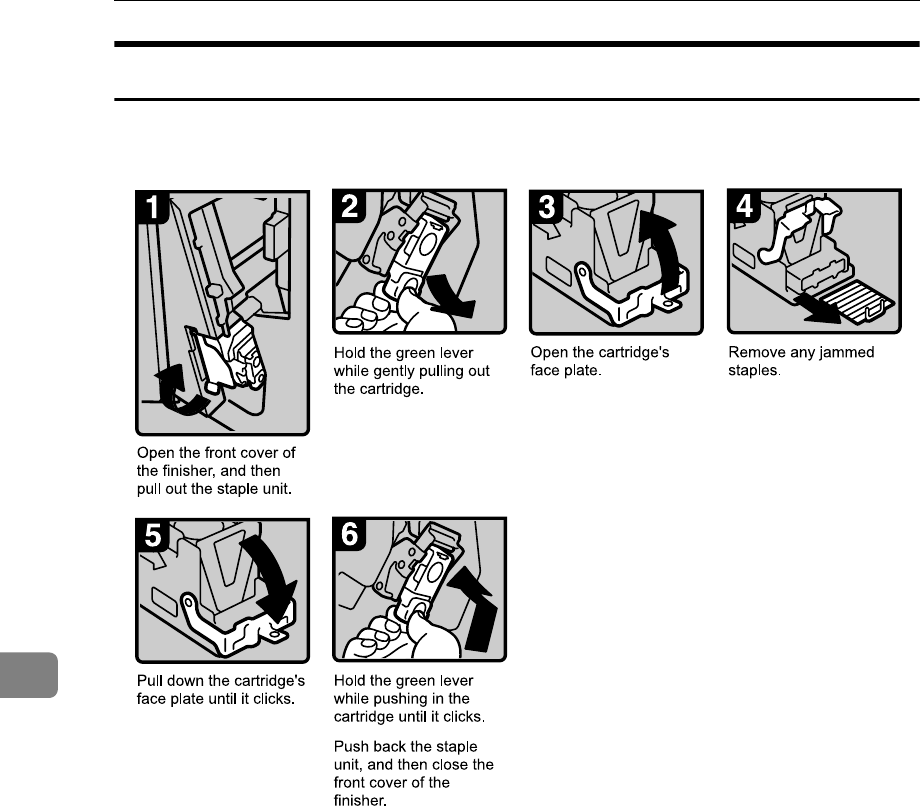 1

Open the front cover of the finisher, and then pull out the staple unit.

2

Hold the green lever while gently pulling out the cartridge.

3

Open the cartridge's face plate.

4

Remove any jammed staples.

5

Pull down the cartridge's face plate until it clicks.

6

Hold the green lever while pushing in the cartridge until it clicks.

Push back the staple unit, and then close the front cover of the finisher.