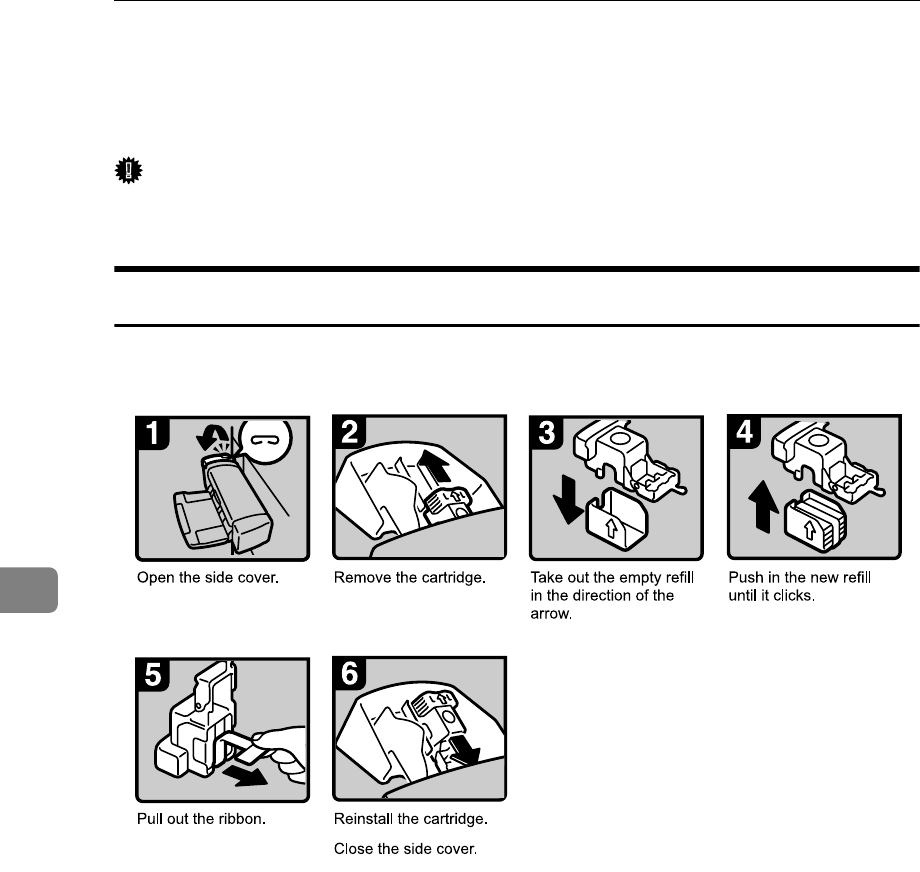 1

Open the side cover.

2

Remove the cartridge.

3

Take out the empty refill in the direction of the arrow.

4

Push in the new refill until it clicks.

5

Pull out the ribbon.

6

Reinstall the cartridge.

Close the side cover.