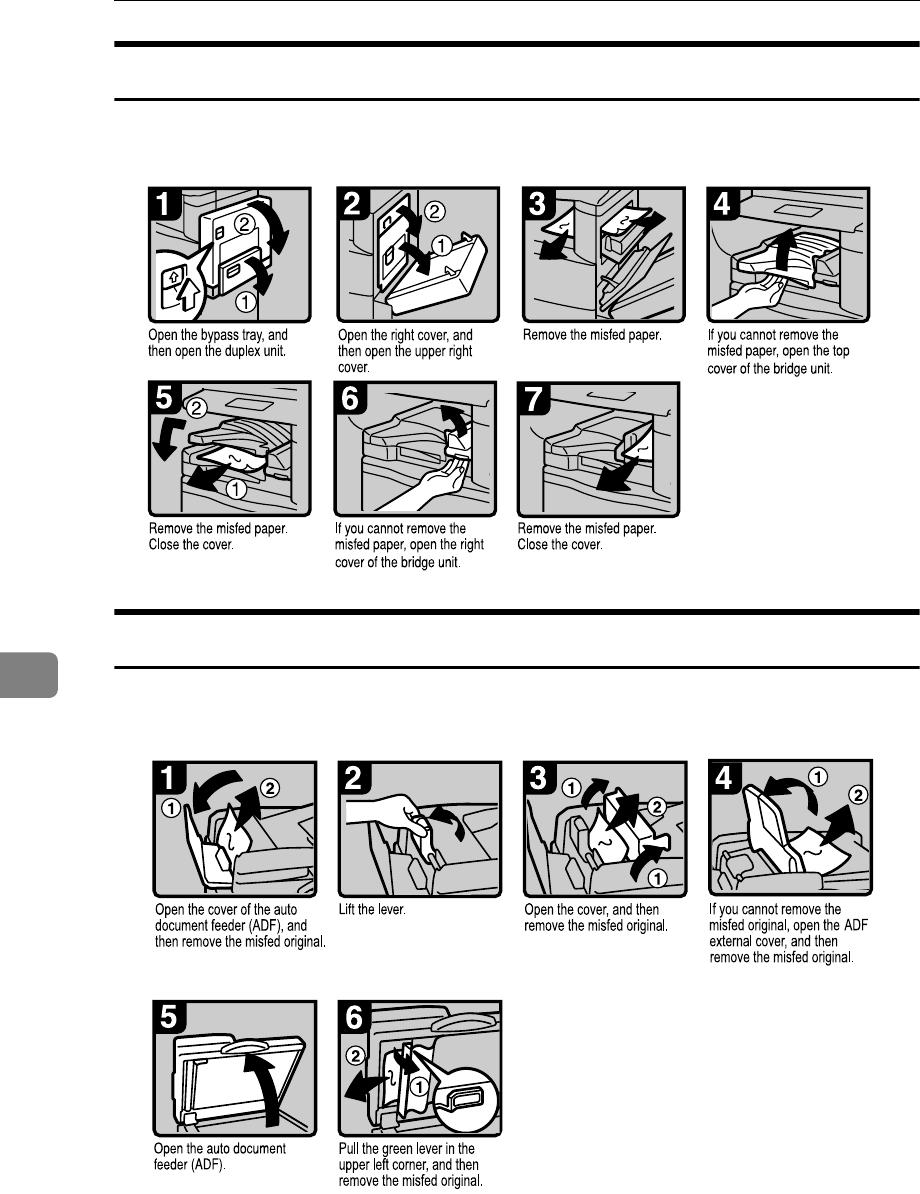 1

②

①

Open the bypass tray, and then open the duplex unit.

2

②

①

Open the right cover, and then open the upper right cover.

3

Remove the misfed paper.

4

If you cannot remove the misfed paper, open the top cover of the bridge unit.

5

②

①

Remove the misfed paper. Close the cover.

6

If you cannot remove the misfed paper, open the right cover of the bridge unit.

7

Remove the misfed paper. Close the cover.

1

①

②

Open the cover of the auto document feeder (ADF), and then remove the misfed original.

2

Lift the lever.

3

①

②

①

Open the cover, and then remove the misfed original.

4

①

②

If you cannot remove the misfed original, open the ADF external cover, and then remove the misfed original.

5

Open the auto document feeder (ADF).

6

②

①

Pull the green lever in the upper left corner, and then remove the misfed original.