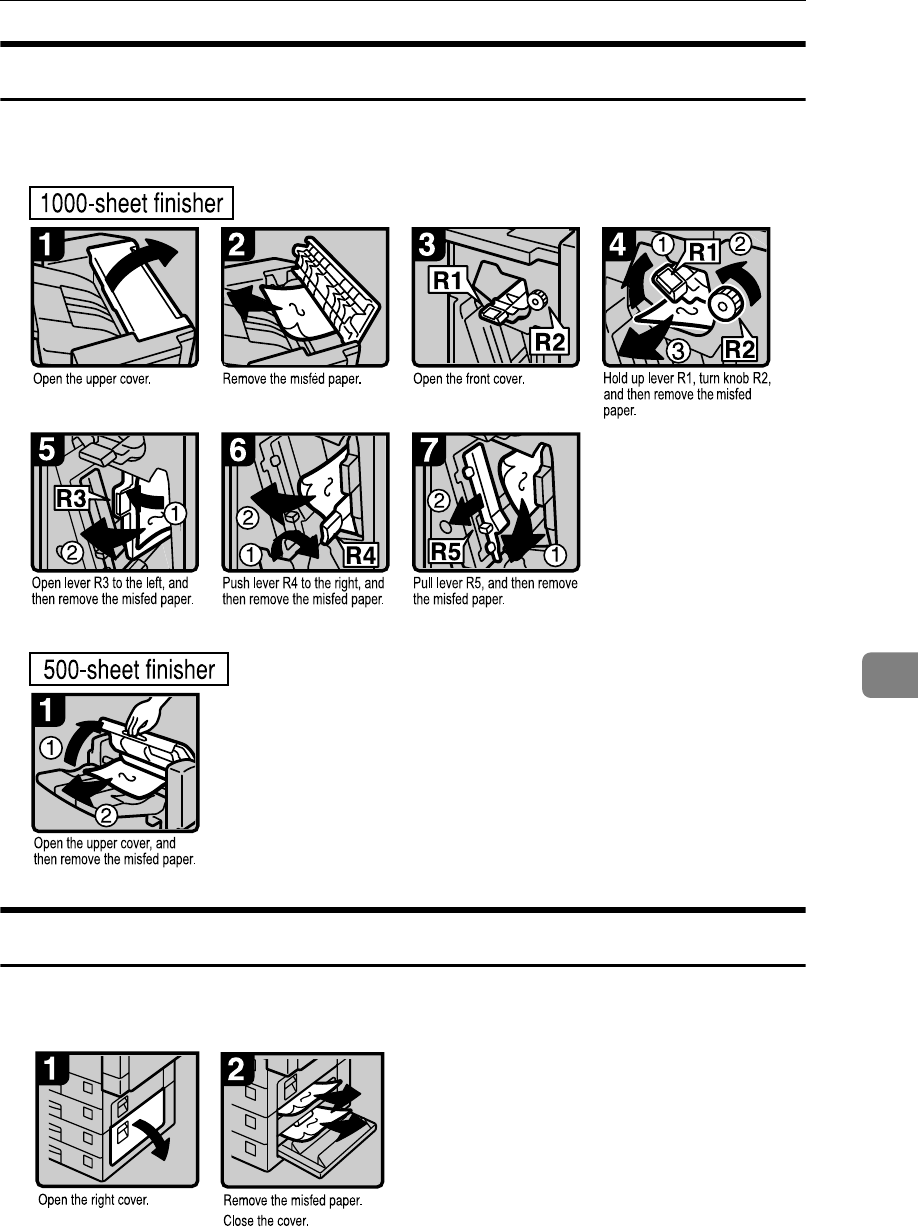 1000-sheet finisher

1
Open the upper cover.

2
Remove the misfed paper.

3
R1
R2
Open the front cover.

4
① R1 ②
③ R2
Hold up lever R1, turn knob R2, and then remove the misfed paper.

5
R3
①
②
Open lever R3 to the left, and then remove the misfed paper.

6
②
① R4
Push lever R4 to the right, and then remove the misfed paper.

7
②
R5 ①
Pull lever R5, and then remove the misfed paper.

500-sheet finisher

1
①
②
Open the upper cover, and then remove the misfed paper.

1
Open the right cover.

2
Remove the misfed paper. Close the cover.