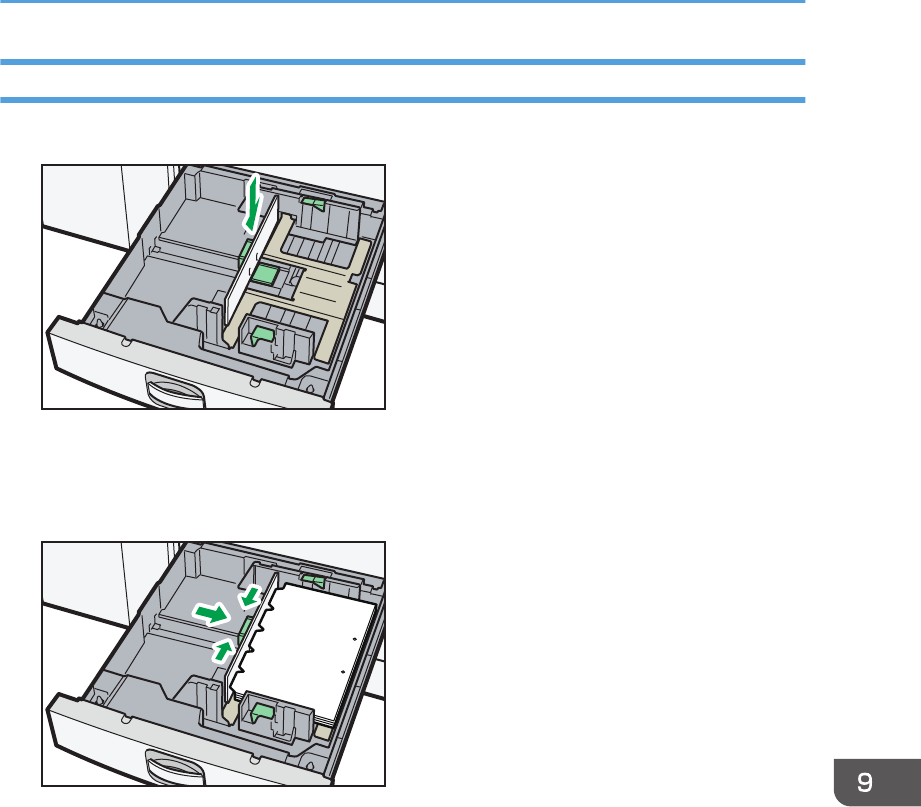 9