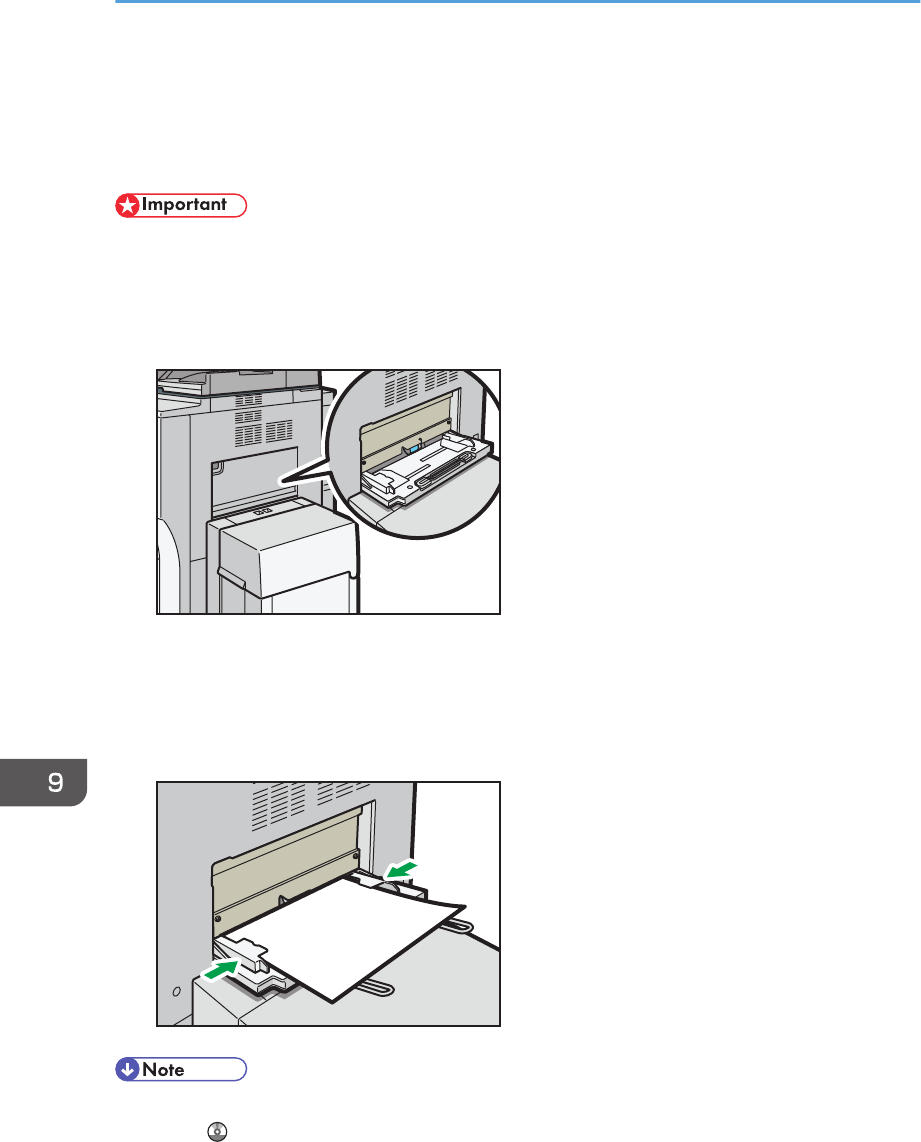 Important

9

Note