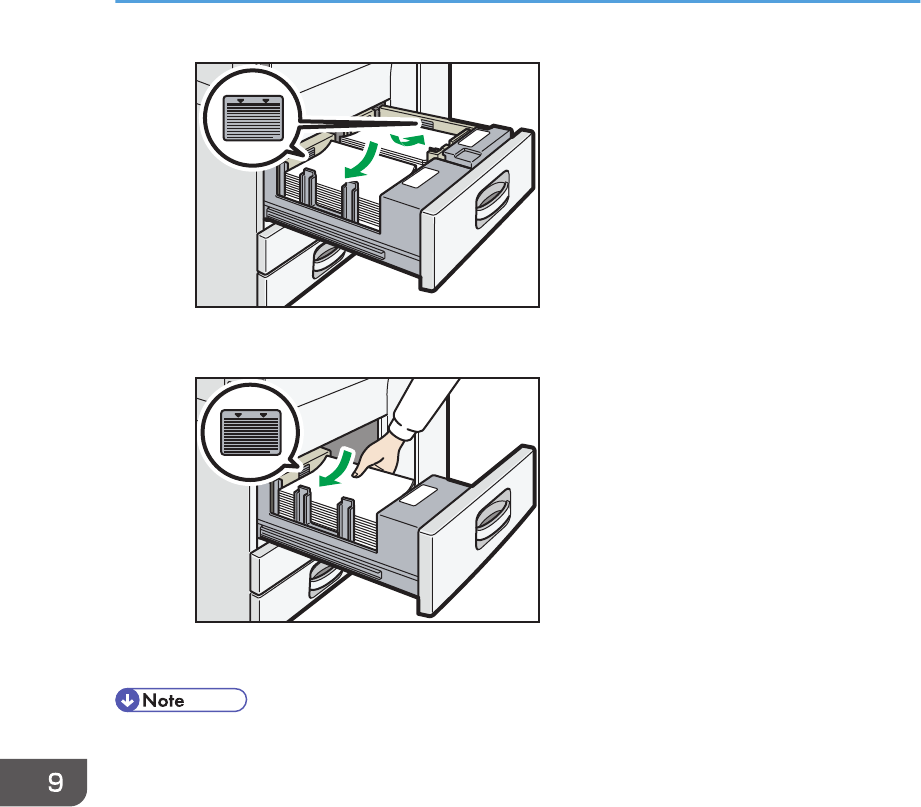 Note

9