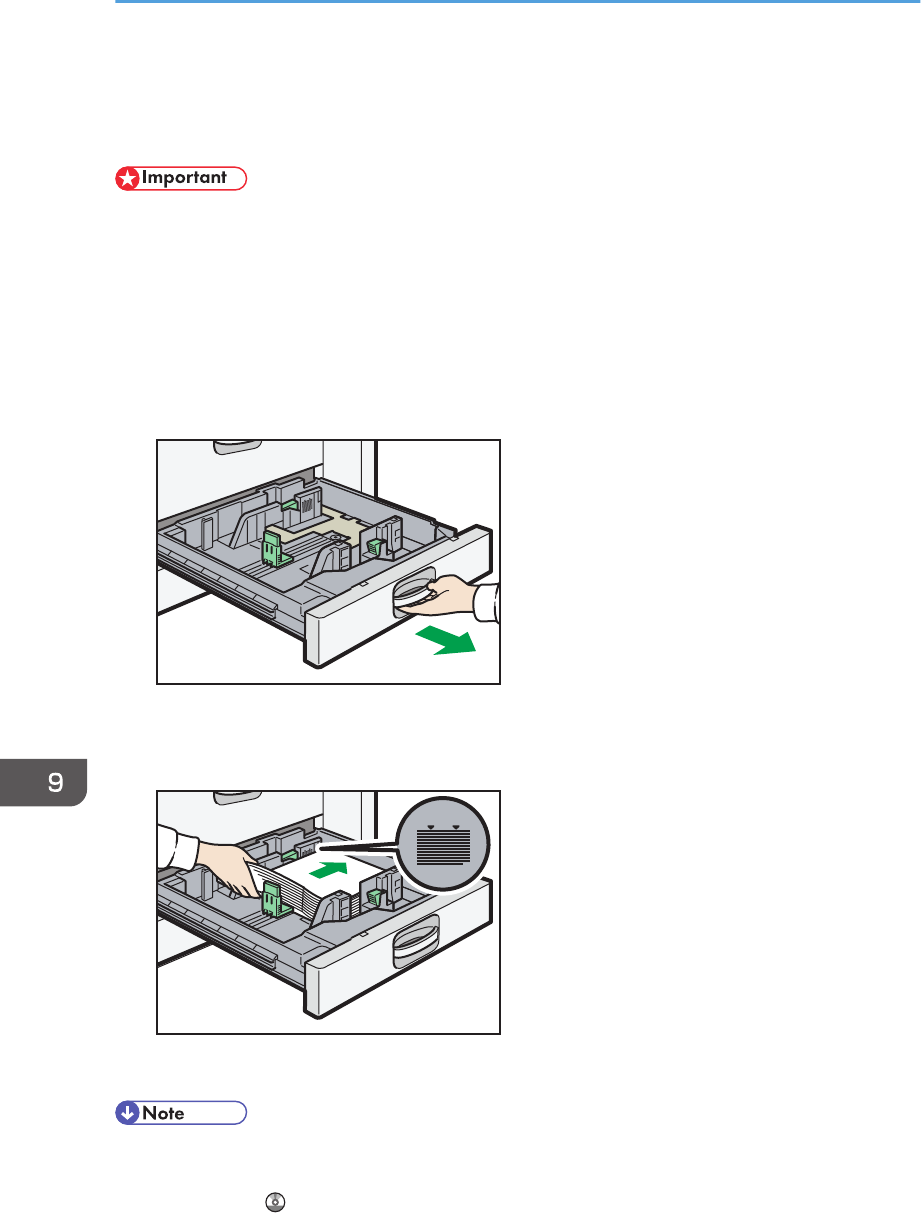 Important

9

Note