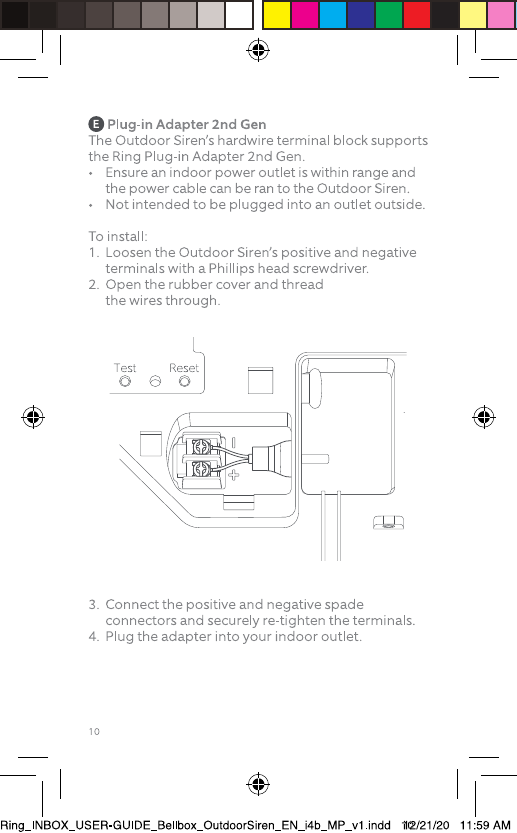 E Plug-in Adapter 2nd Gen
The Outdoor Siren's hardwire terminal block supports the Ring Plug-in Adapter 2nd Gen.
• Ensure an indoor power outlet is within range and the power cable can be ran to the Outdoor Siren.
• Not intended to be plugged into an outlet outside.

To install:
1. Loosen the Outdoor Siren's positive and negative terminals with a Phillips head screwdriver.
2. Open the rubber cover and thread the wires through.

Test Reset

−
+

3. Connect the positive and negative spade connectors and securely re-tighten the terminals.
4. Plug the adapter into your indoor outlet.

10

Ring_INBOX_USER-GUIDE_Bellbox_OutdoorSiren_EN_i4b_MP_v1.indd 10 12/21/20 11:59 AM