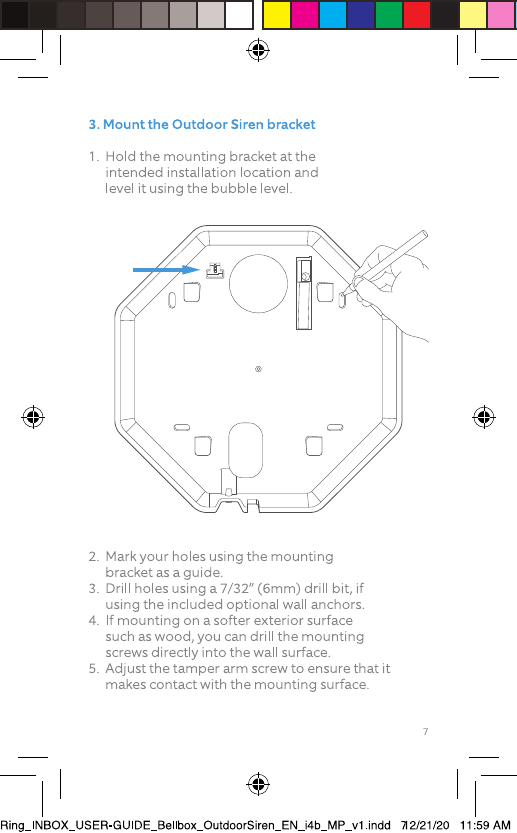 3. Mount the Outdoor Siren bracket

1. Hold the mounting bracket at the intended installation location and level it using the bubble level.

2. Mark your holes using the mounting bracket as a guide.
3. Drill holes using a 7/32" (6mm) drill bit, if using the included optional wall anchors.
4. If mounting on a softer exterior surface such as wood, you can drill the mounting screws directly into the wall surface.
5. Adjust the tamper arm screw to ensure that it makes contact with the mounting surface.

7

Ring_INBOX_USER-GUIDE_Bellbox_OutdoorSiren_EN_i4b_MP_v1.indd 7 12/21/20 11:59 AM