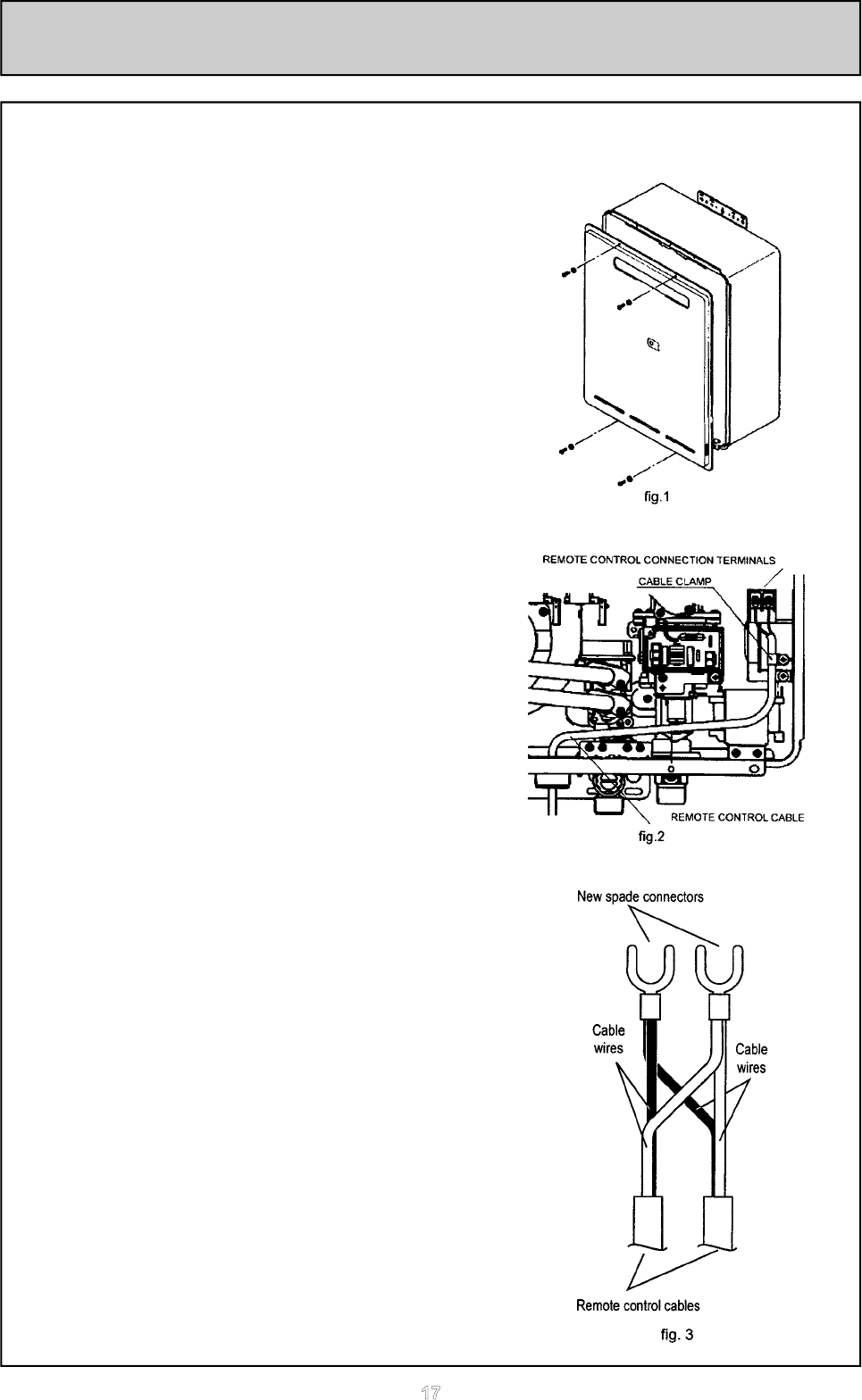 fig.1

REMOTE CONTROL CONNECTION TERMINALS
CABLE CLAMP
REMOTE CONTROL CABLE
fig.2

New spade connectors
Cable wires
Cable wires
Remote control cables
fig. 3

17