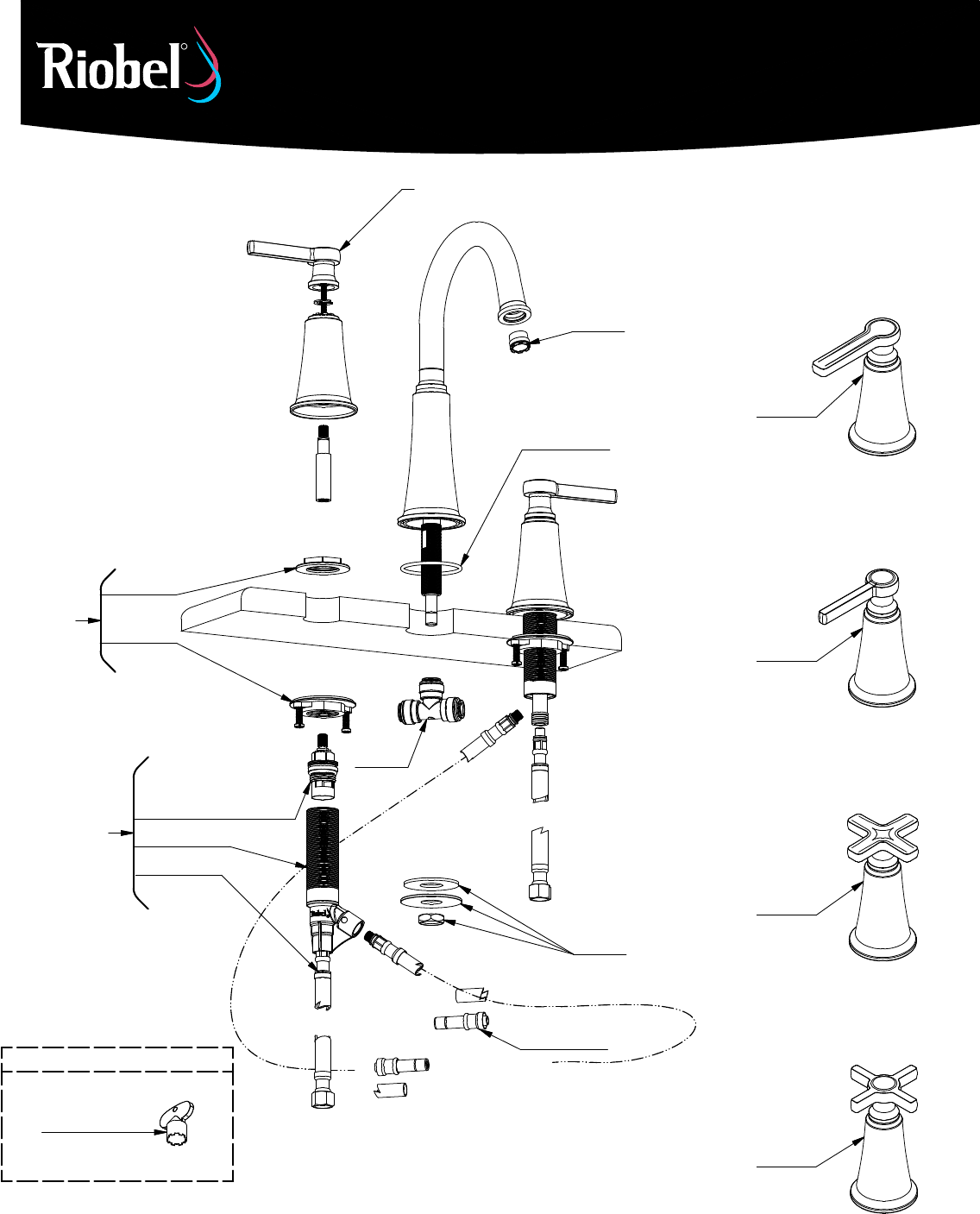 Riobel