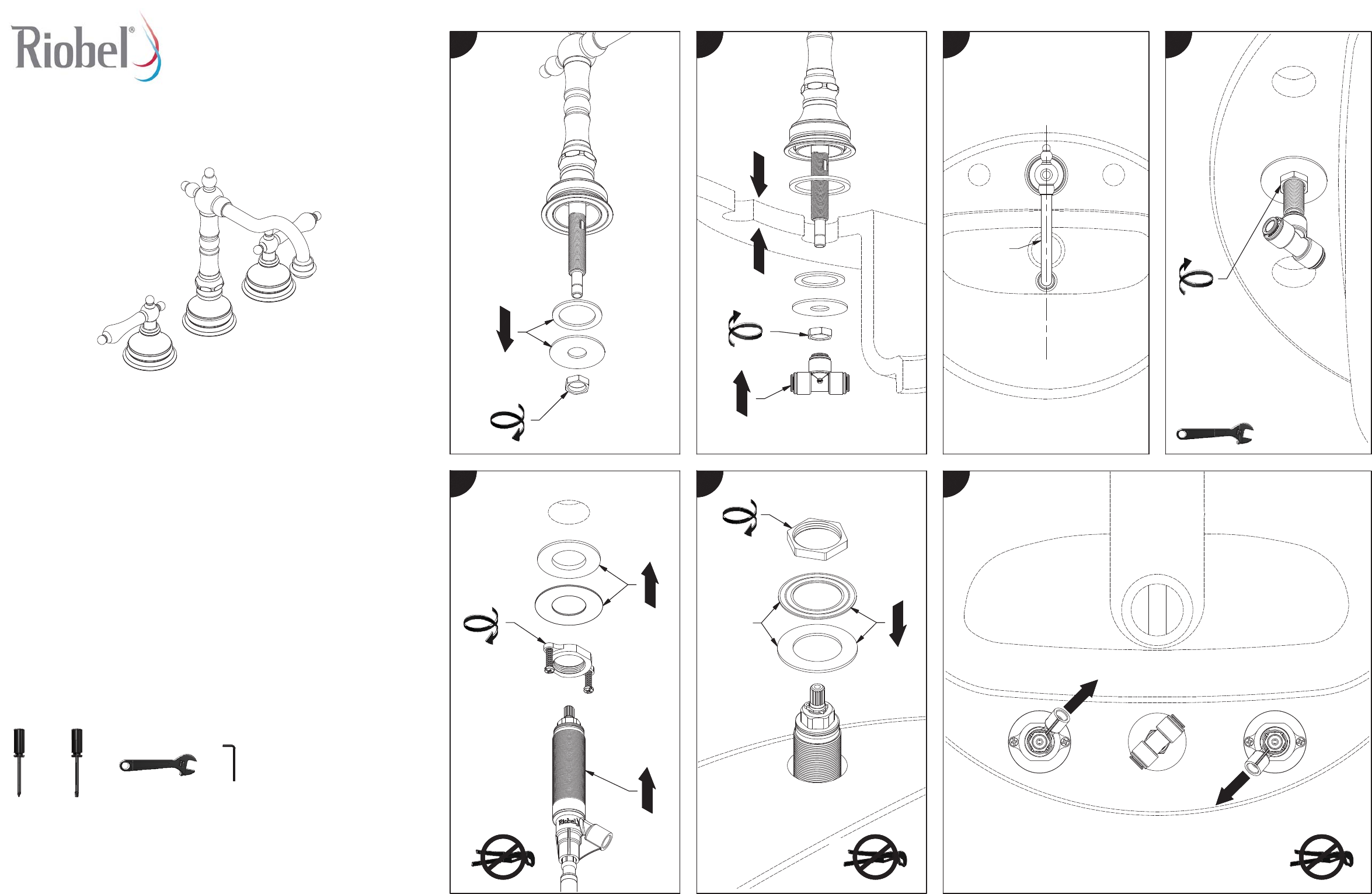 Riobel®

Riobel