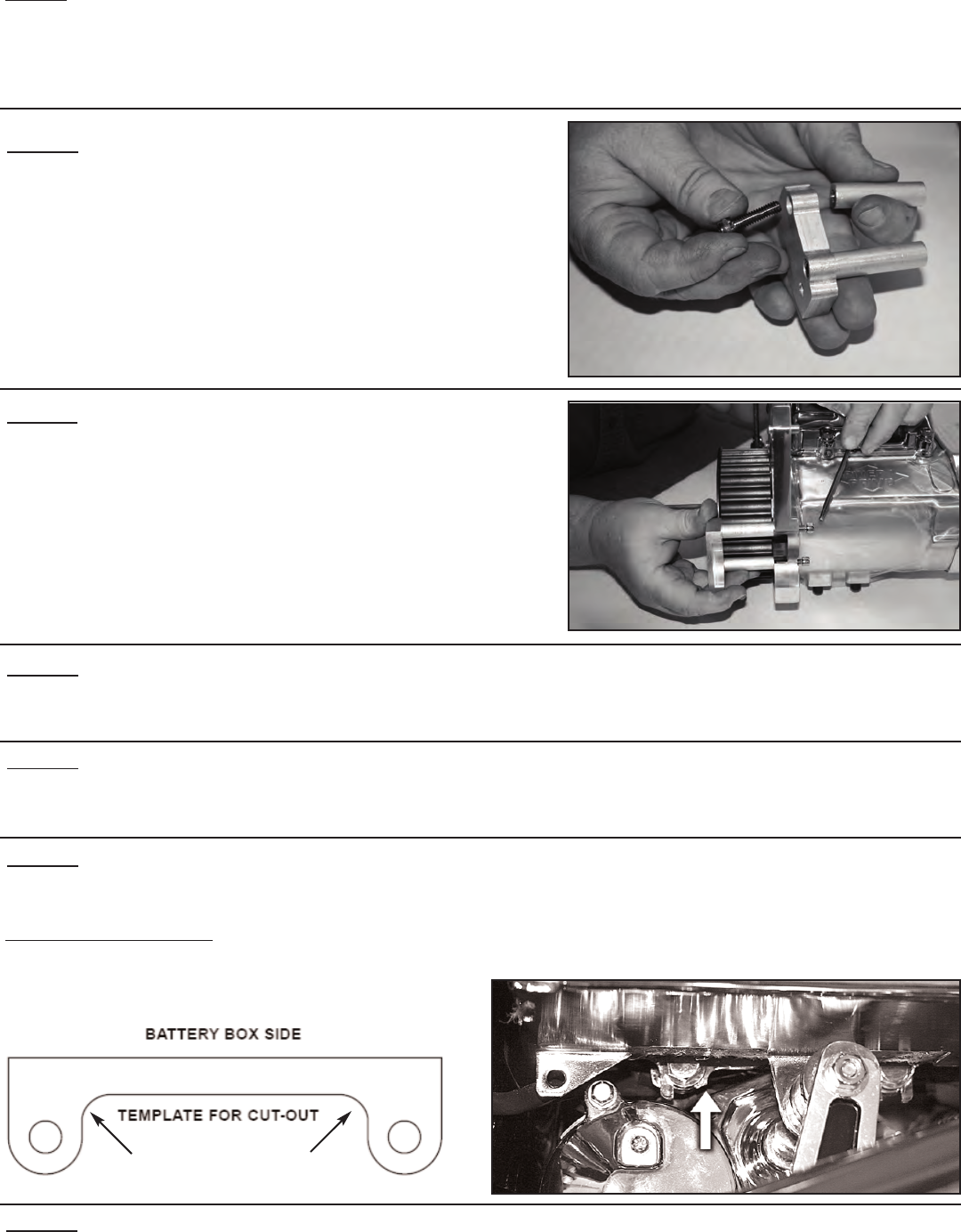 BATTERY BOX SIDE

TEMPLATE FOR CUT-OUT