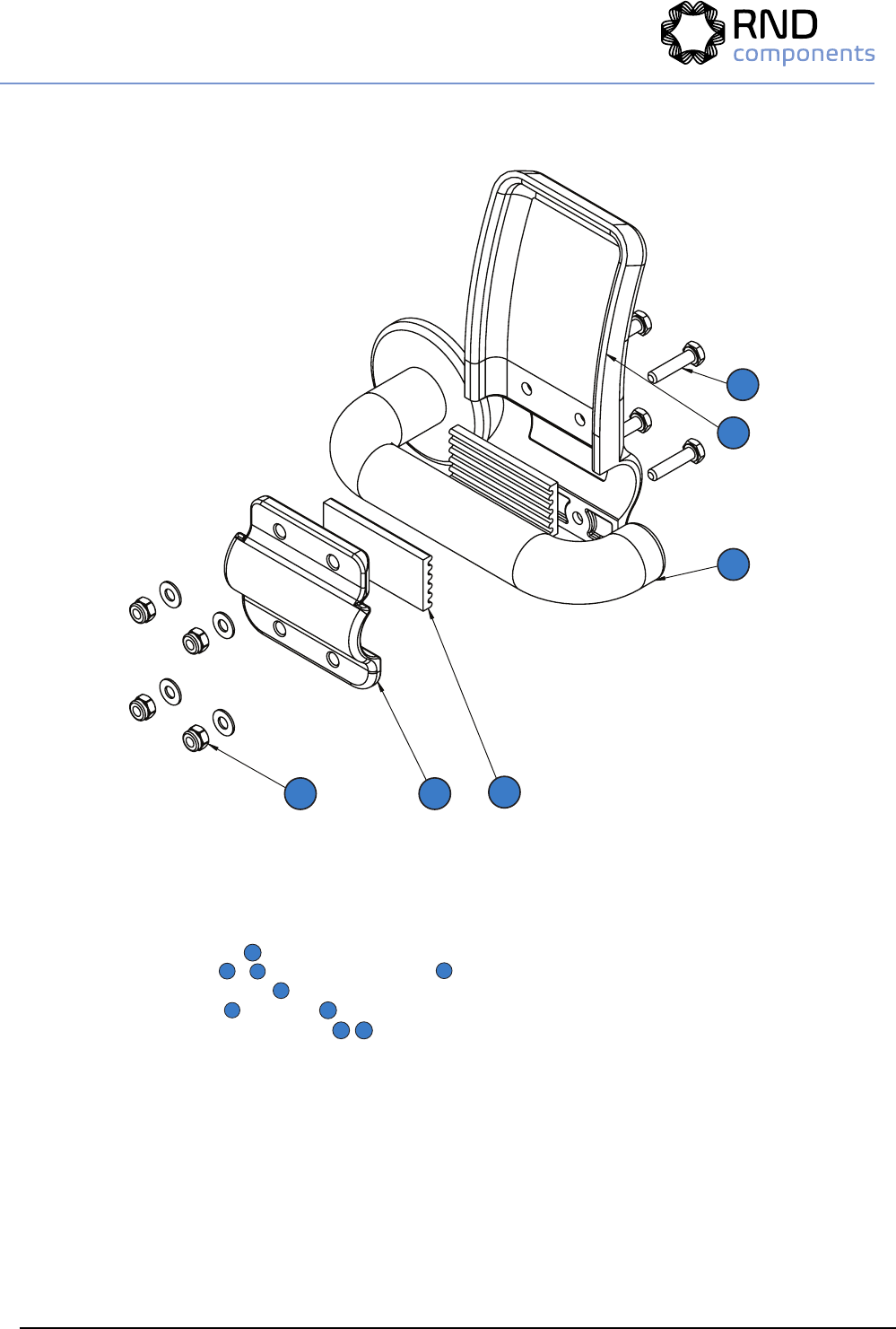 RND
components