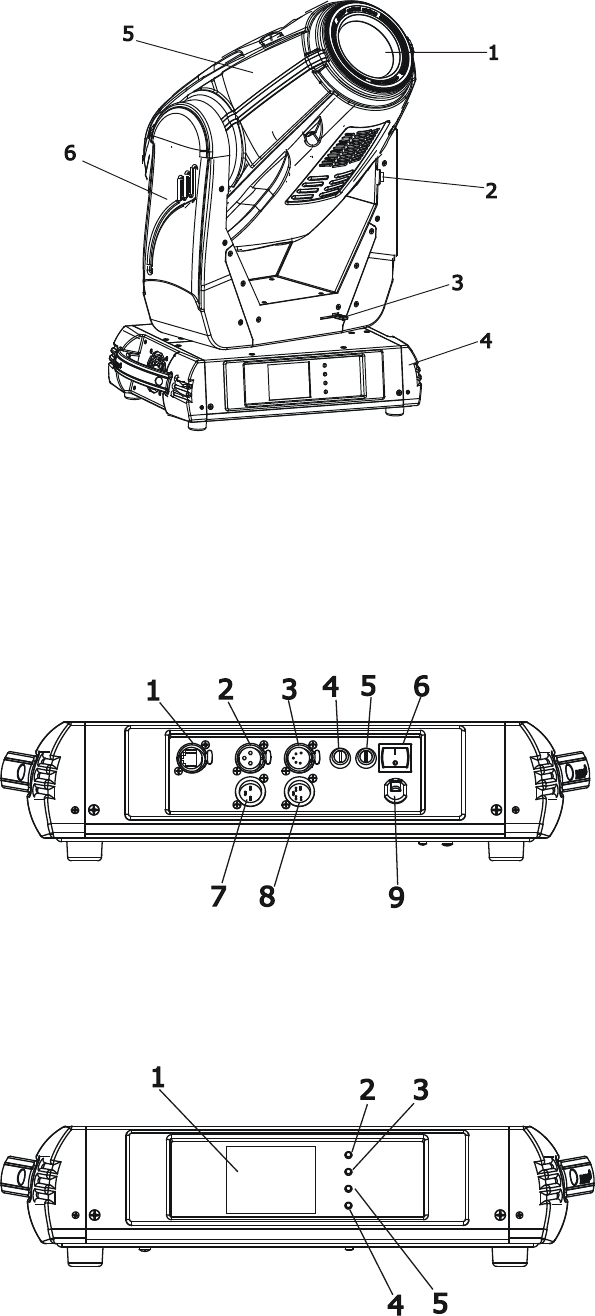 5
1
6
2
3
4

1 2 3 4 5 6
7 8 9

1
2 3
4 5