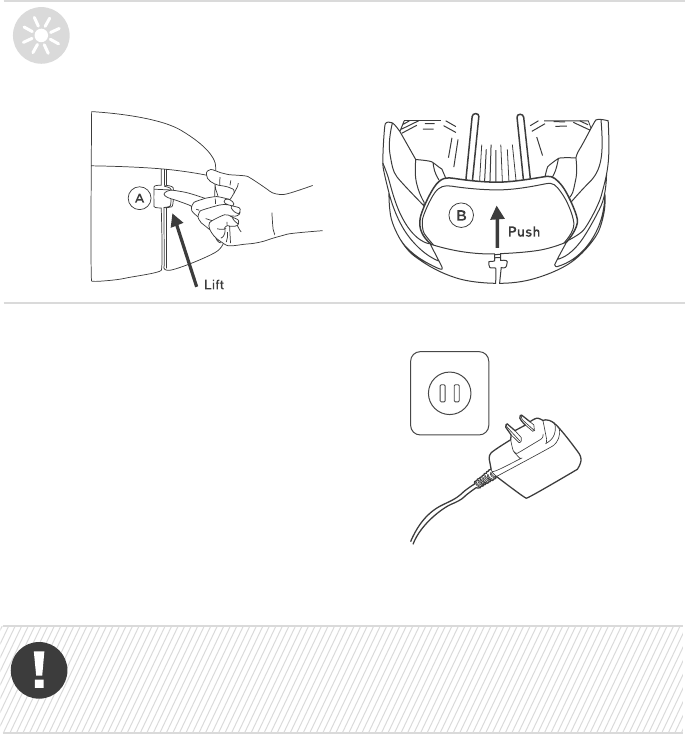 A

Lift

B

Push