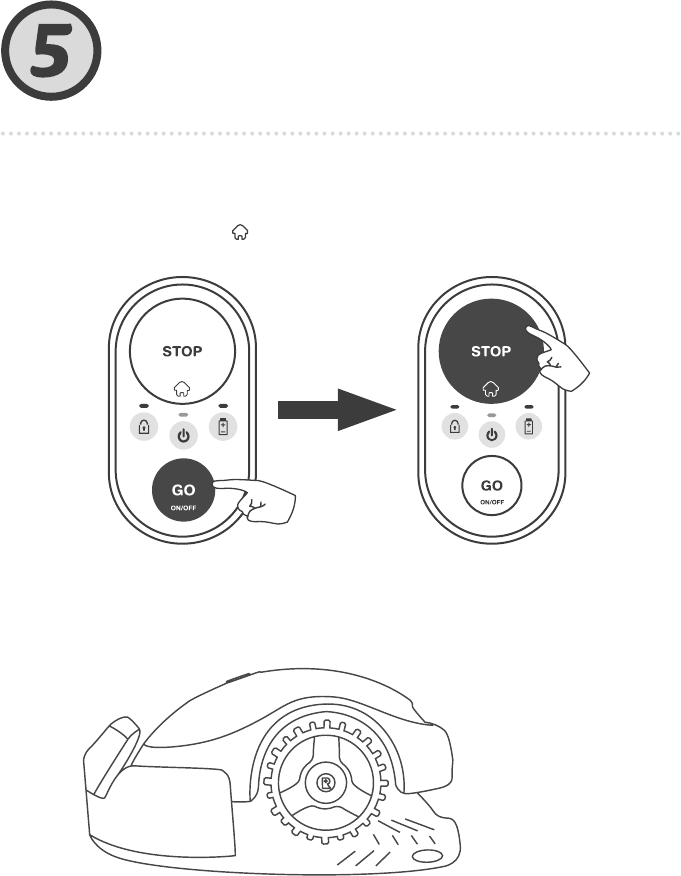 5

STOP

GO
ON/OFF

STOP

GO
ON/OFF