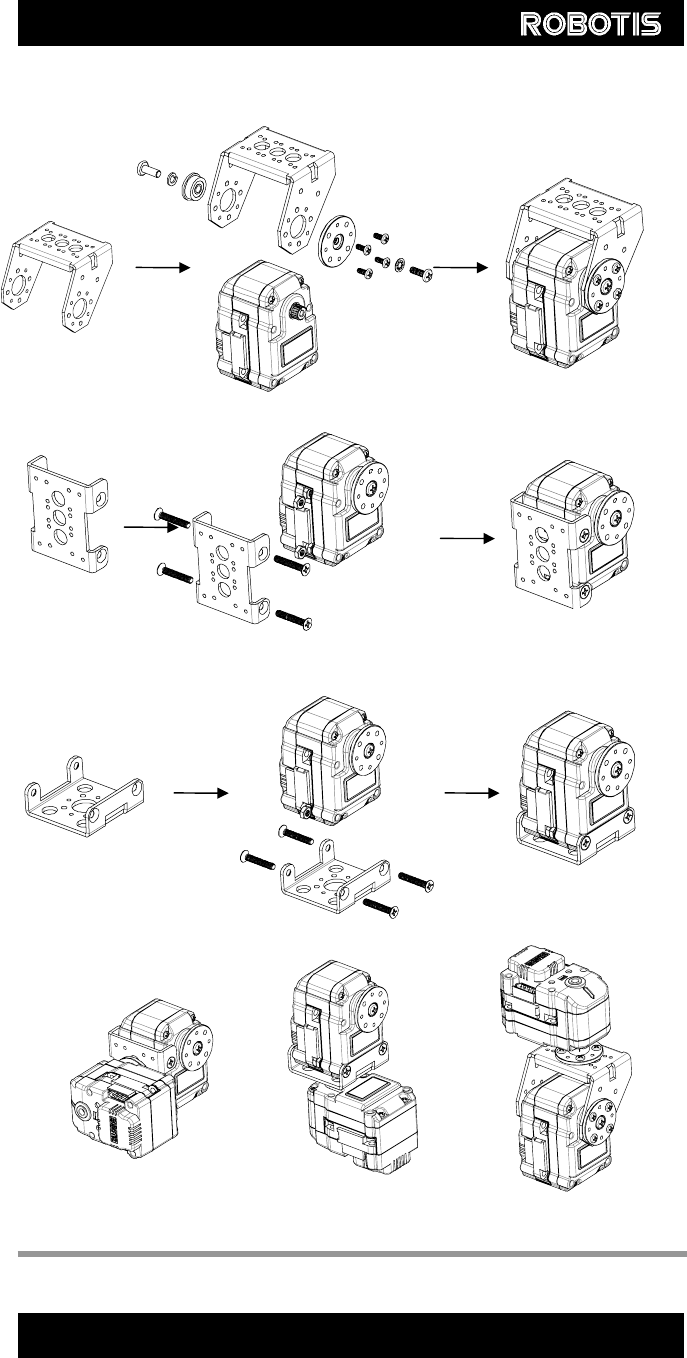 ROBOTIS