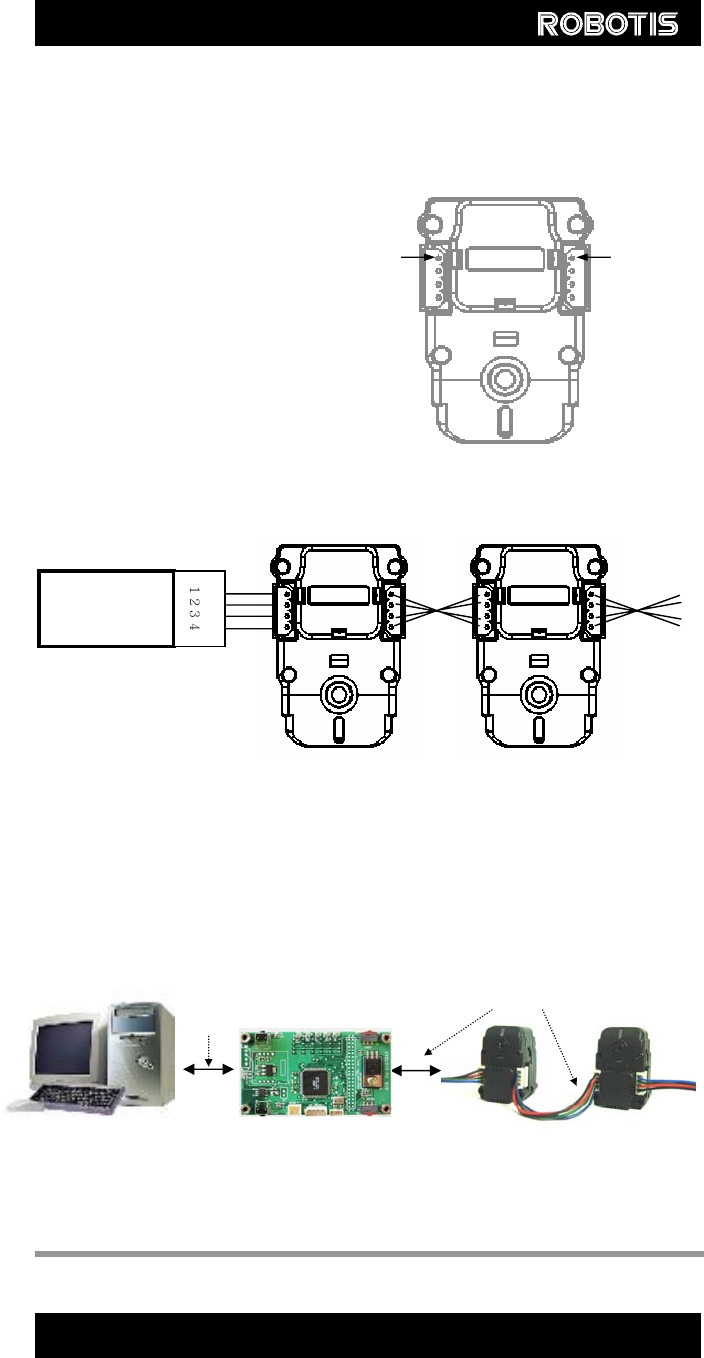 ROBOTIS

1
2
3
4