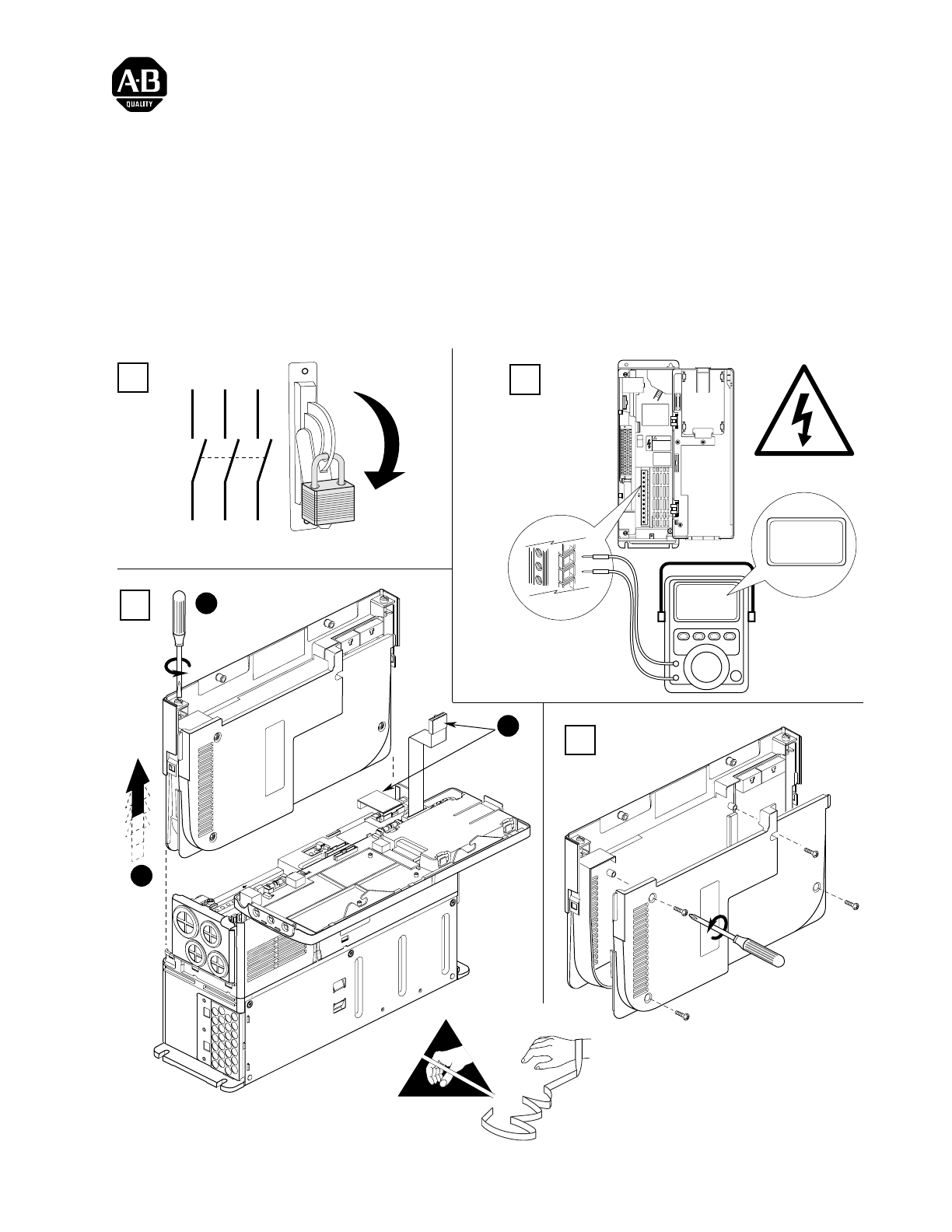 A-B
QUALITY